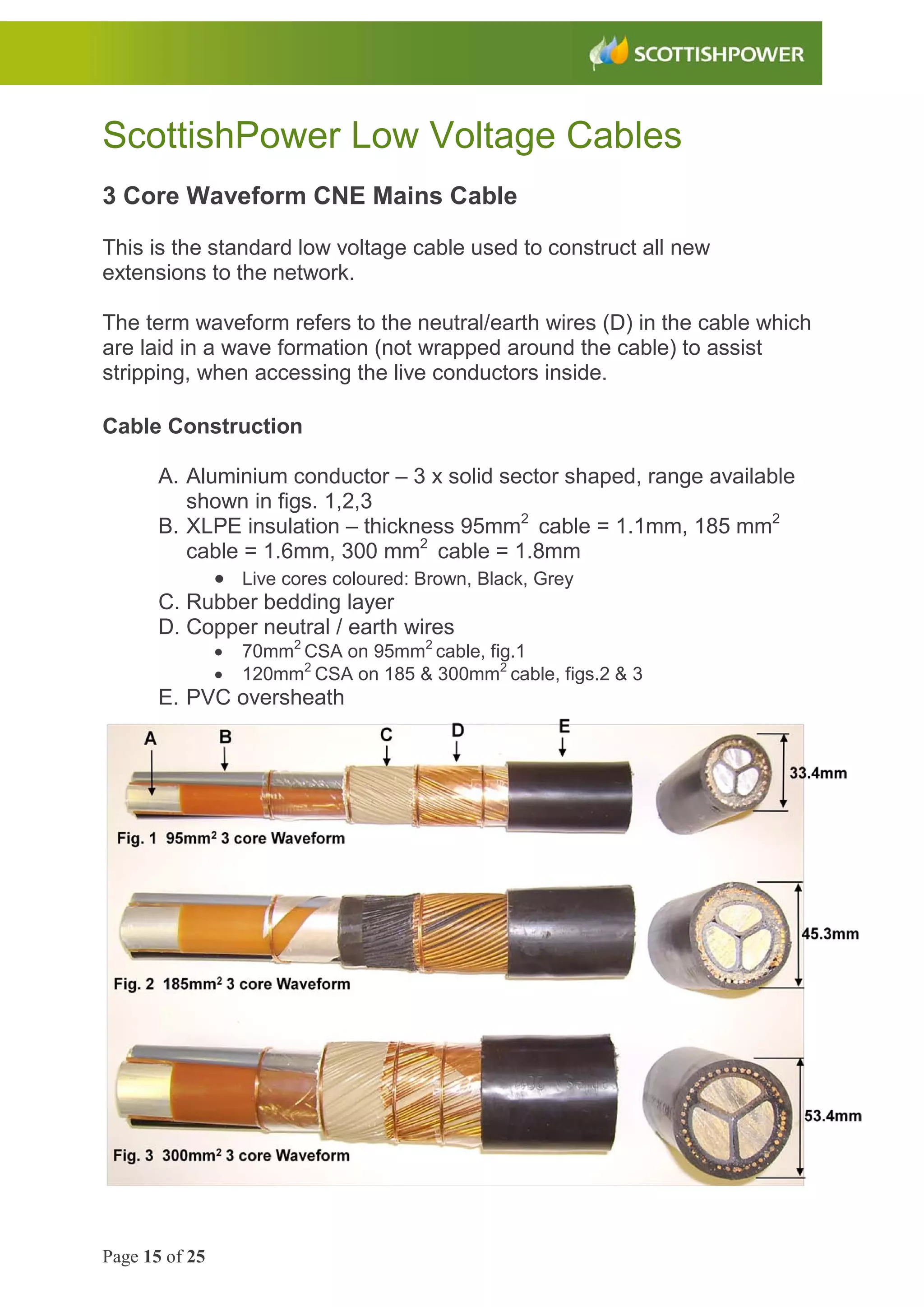 SCOTTISHPOWER

ScottishPower Low Voltage Cables

3 Core Waveform CNE Mains Cable

This is the standard low voltage cable used to construct all new extensions to the network.

The term waveform refers to the neutral/earth wires (D) in the cable which are laid in a wave formation (not wrapped around the cable) to assist stripping, when accessing the live conductors inside.

Cable Construction

A. Aluminium conductor – 3 x solid sector shaped, range available shown in figs. 1,2,3
B. XLPE insulation – thickness 95mm$^2$ cable = 1.1mm, 185 mm$^2$ cable = 1.6mm, 300 mm$^2$ cable = 1.8mm
• Live cores coloured: Brown, Black, Grey
C. Rubber bedding layer
D. Copper neutral / earth wires
• 70mm$^2$ CSA on 95mm$^2$ cable, fig.1
• 120mm$^2$ CSA on 185 & 300mm$^2$ cable, figs.2 & 3
E. PVC oversheath

A B C D E

33.4mm

Fig. 1 95mm$^2$ 3 core Waveform

45.3mm

Fig. 2 185mm$^2$ 3 core Waveform

53.4mm

Fig. 3 300mm$^2$ 3 core Waveform

Page 15 of 25