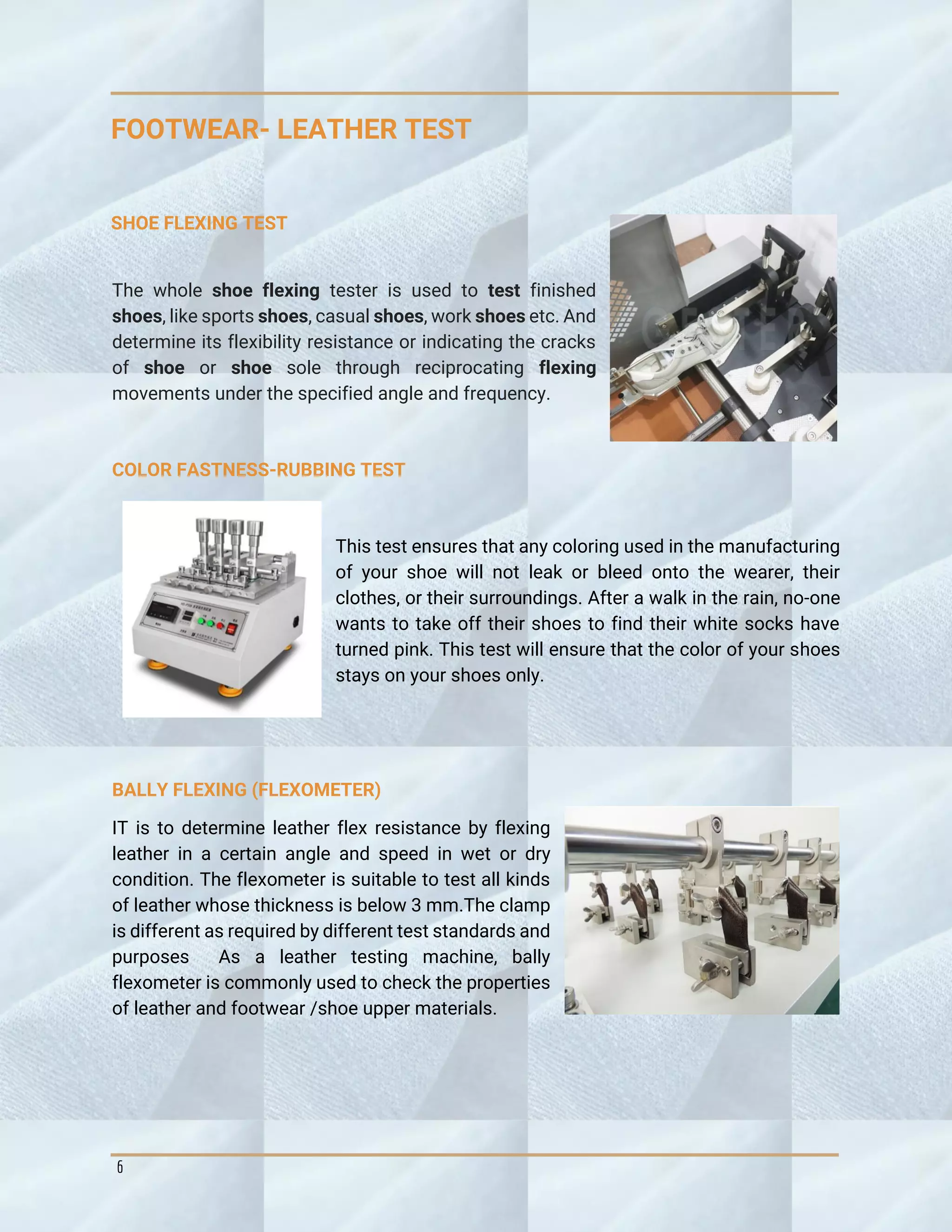 FOOTWEAR- LEATHER TEST

SHOE FLEXING TEST

The whole shoe flexing tester is used to test finished shoes, like sports shoes, casual shoes, work shoes etc. And determine its flexibility resistance or indicating the cracks of shoe or shoe sole through reciprocating flexing movements under the specified angle and frequency.

COLOR FASTNESS-RUBBING TEST

This test ensures that any coloring used in the manufacturing of your shoe will not leak or bleed onto the wearer, their clothes, or their surroundings. After a walk in the rain, no-one wants to take off their shoes to find their white socks have turned pink. This test will ensure that the color of your shoes stays on your shoes only.

BALLY FLEXING (FLEXOMETER)

IT is to determine leather flex resistance by flexing leather in a certain angle and speed in wet or dry condition. The flexometer is suitable to test all kinds of leather whose thickness is below 3 mm.The clamp is different as required by different test standards and purposes  As a leather testing machine, bally flexometer is commonly used to check the properties of leather and footwear /shoe upper materials.

6