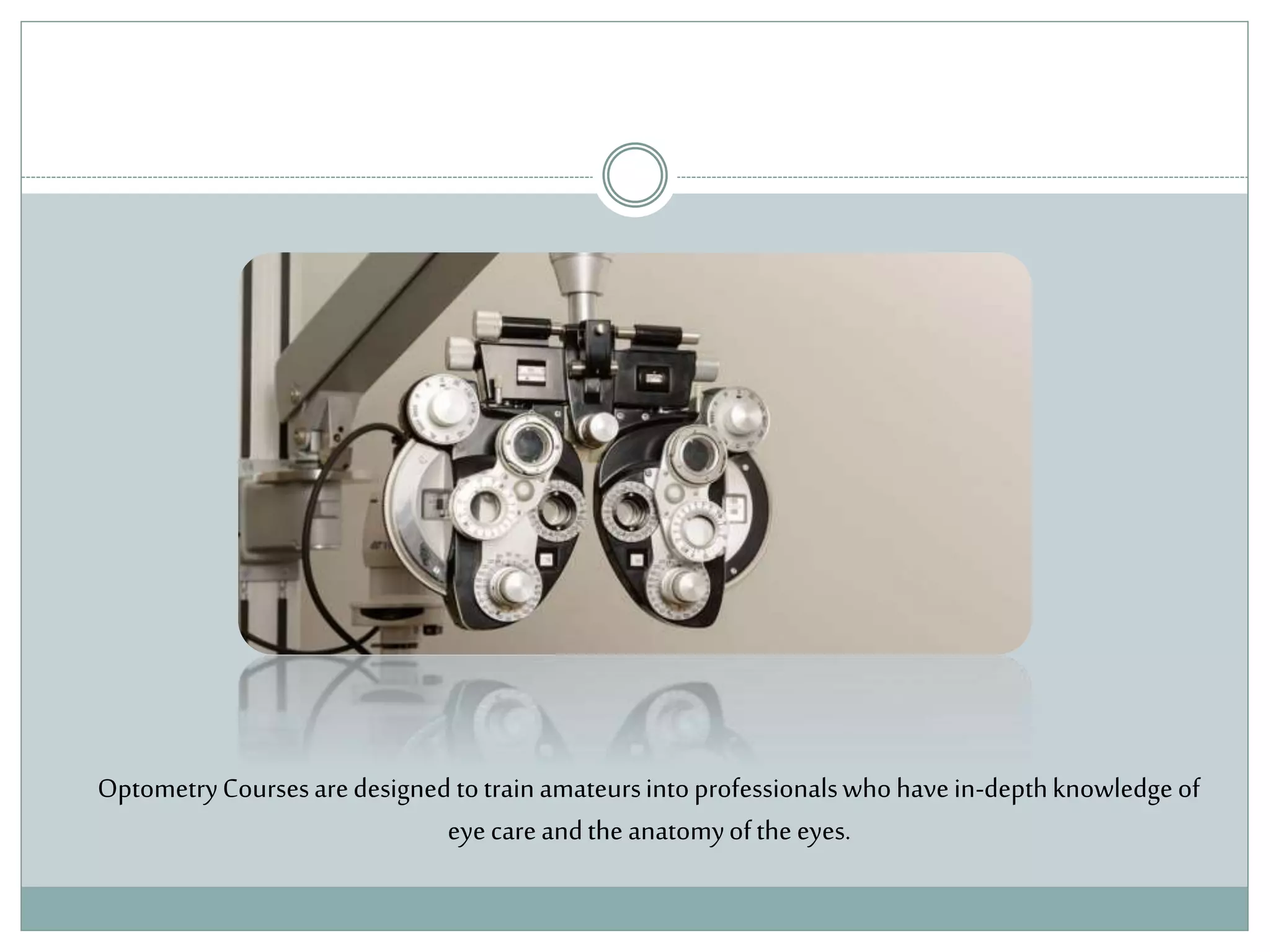 Optometry Courses are designed to train amateurs into professionals who have in-depth knowledge of eye care and the anatomy of the eyes.