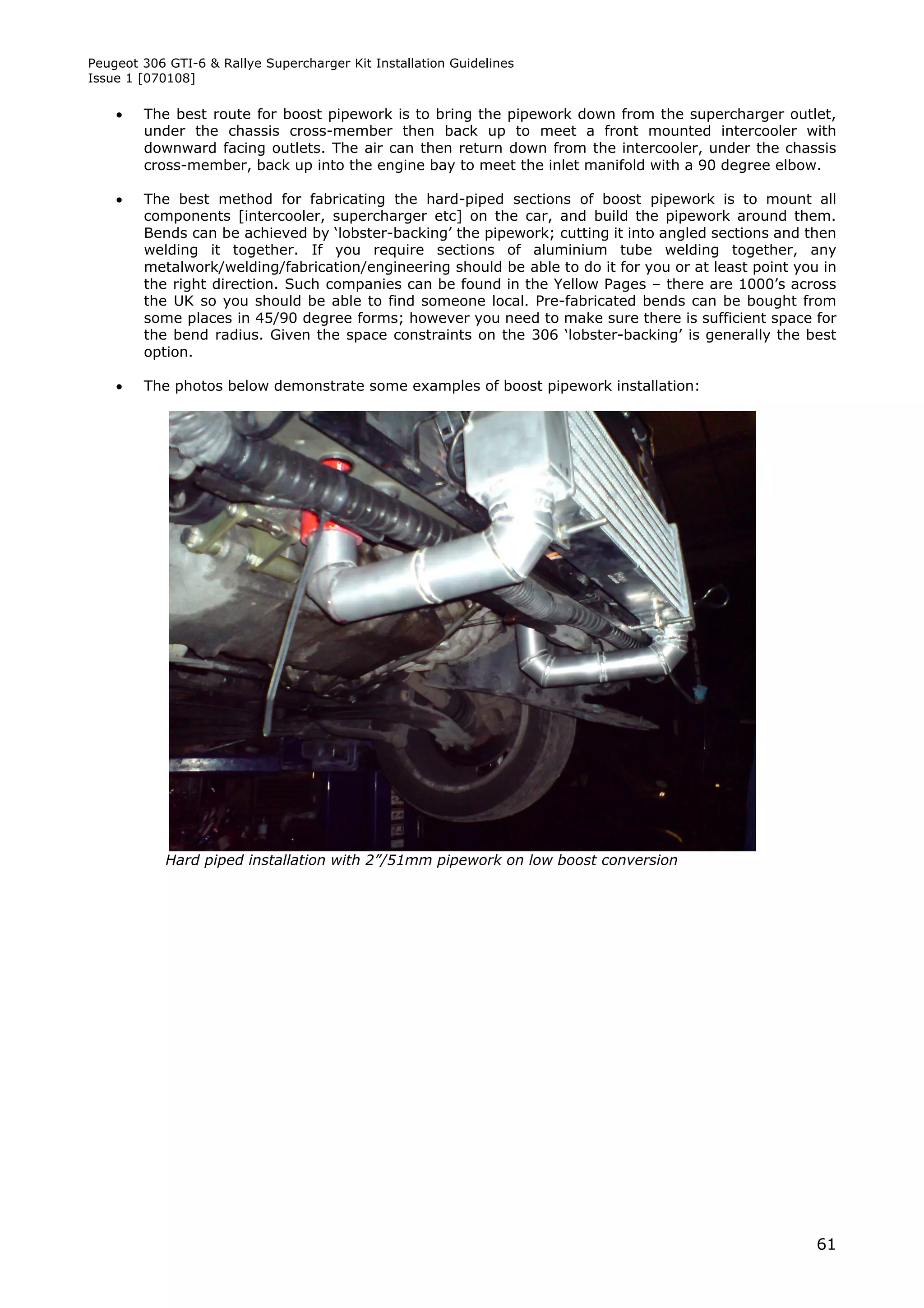 Peugeot 306 GTI-6 & Rallye Supercharger Kit Installation Guidelines
Issue 1 [070108]

• The best route for boost pipework is to bring the pipework down from the supercharger outlet, under the chassis cross-member then back up to meet a front mounted intercooler with downward facing outlets. The air can then return down from the intercooler, under the chassis cross-member, back up into the engine bay to meet the inlet manifold with a 90 degree elbow.

• The best method for fabricating the hard-piped sections of boost pipework is to mount all components [intercooler, supercharger etc] on the car, and build the pipework around them. Bends can be achieved by 'lobster-backing' the pipework; cutting it into angled sections and then welding it together. If you require sections of aluminium tube welding together, any metalwork/welding/fabrication/engineering should be able to do it for you or at least point you in the right direction. Such companies can be found in the Yellow Pages – there are 1000's across the UK so you should be able to find someone local. Pre-fabricated bends can be bought from some places in 45/90 degree forms; however you need to make sure there is sufficient space for the bend radius. Given the space constraints on the 306 'lobster-backing' is generally the best option.

• The photos below demonstrate some examples of boost pipework installation:

Hard piped installation with 2"/51mm pipework on low boost conversion

61