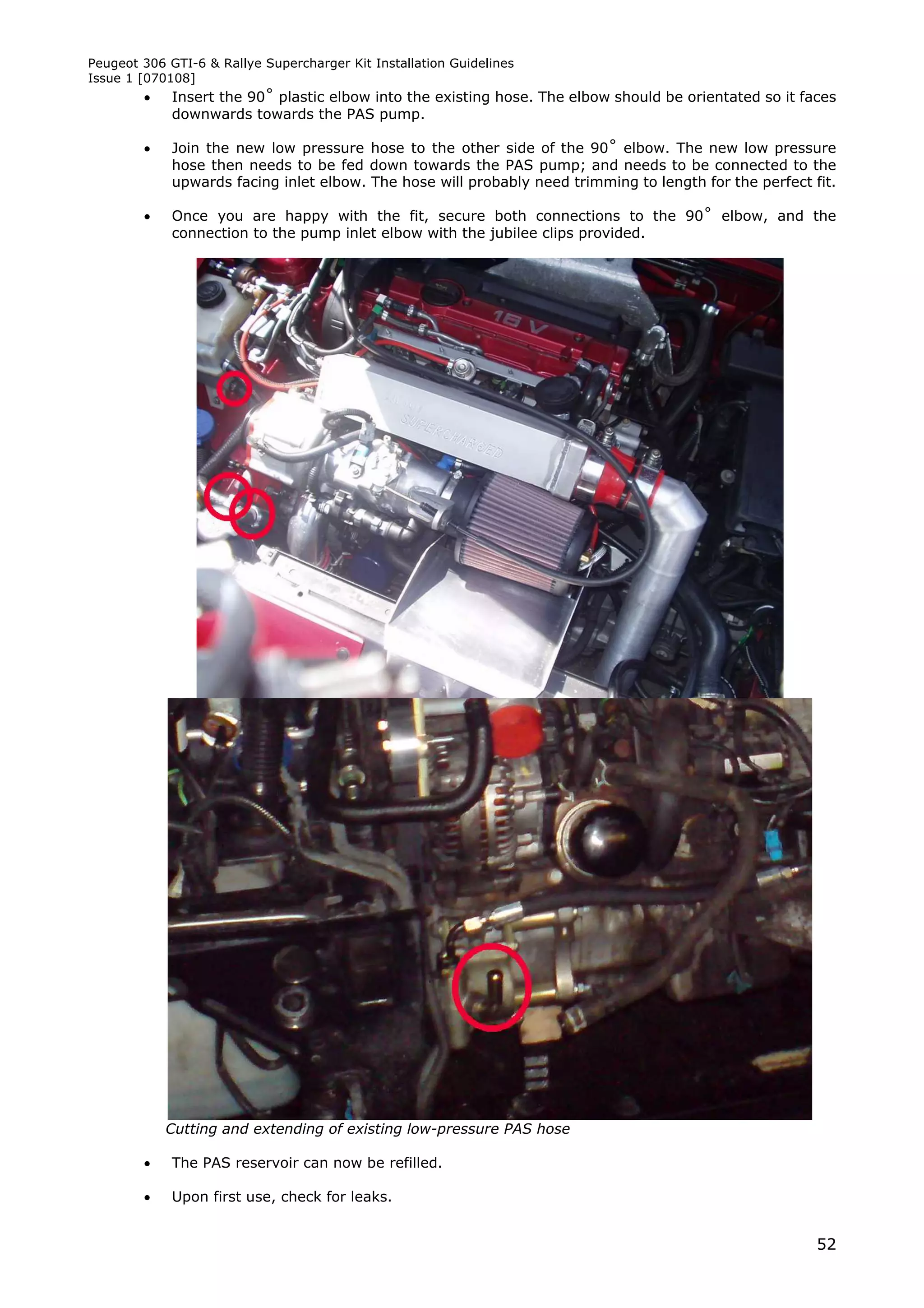 Peugeot 306 GTI-6 & Rallye Supercharger Kit Installation Guidelines
Issue 1 [070108]

• Insert the 90° plastic elbow into the existing hose. The elbow should be orientated so it faces downwards towards the PAS pump.

• Join the new low pressure hose to the other side of the 90° elbow. The new low pressure hose then needs to be fed down towards the PAS pump; and needs to be connected to the upwards facing inlet elbow. The hose will probably need trimming to length for the perfect fit.

• Once you are happy with the fit, secure both connections to the 90° elbow, and the connection to the pump inlet elbow with the jubilee clips provided.

16 V

SUPERCHARGED

Cutting and extending of existing low-pressure PAS hose

• The PAS reservoir can now be refilled.

• Upon first use, check for leaks.

52