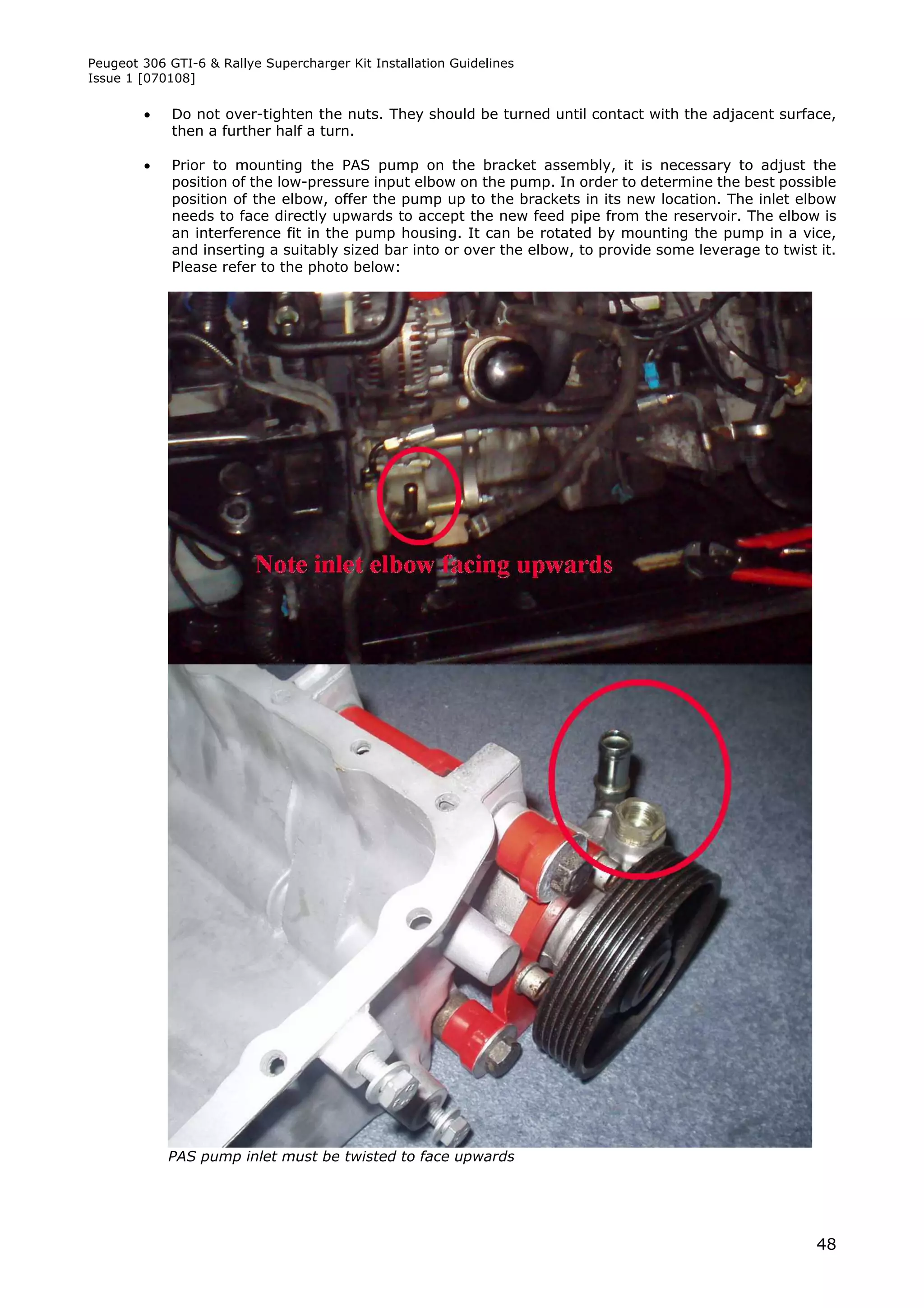 Peugeot 306 GTI-6 & Rallye Supercharger Kit Installation Guidelines
Issue 1 [070108]

• Do not over-tighten the nuts. They should be turned until contact with the adjacent surface, then a further half a turn.

• Prior to mounting the PAS pump on the bracket assembly, it is necessary to adjust the position of the low-pressure input elbow on the pump. In order to determine the best possible position of the elbow, offer the pump up to the brackets in its new location. The inlet elbow needs to face directly upwards to accept the new feed pipe from the reservoir. The elbow is an interference fit in the pump housing. It can be rotated by mounting the pump in a vice, and inserting a suitably sized bar into or over the elbow, to provide some leverage to twist it. Please refer to the photo below:

Note inlet elbow facing upwards

PAS pump inlet must be twisted to face upwards

48