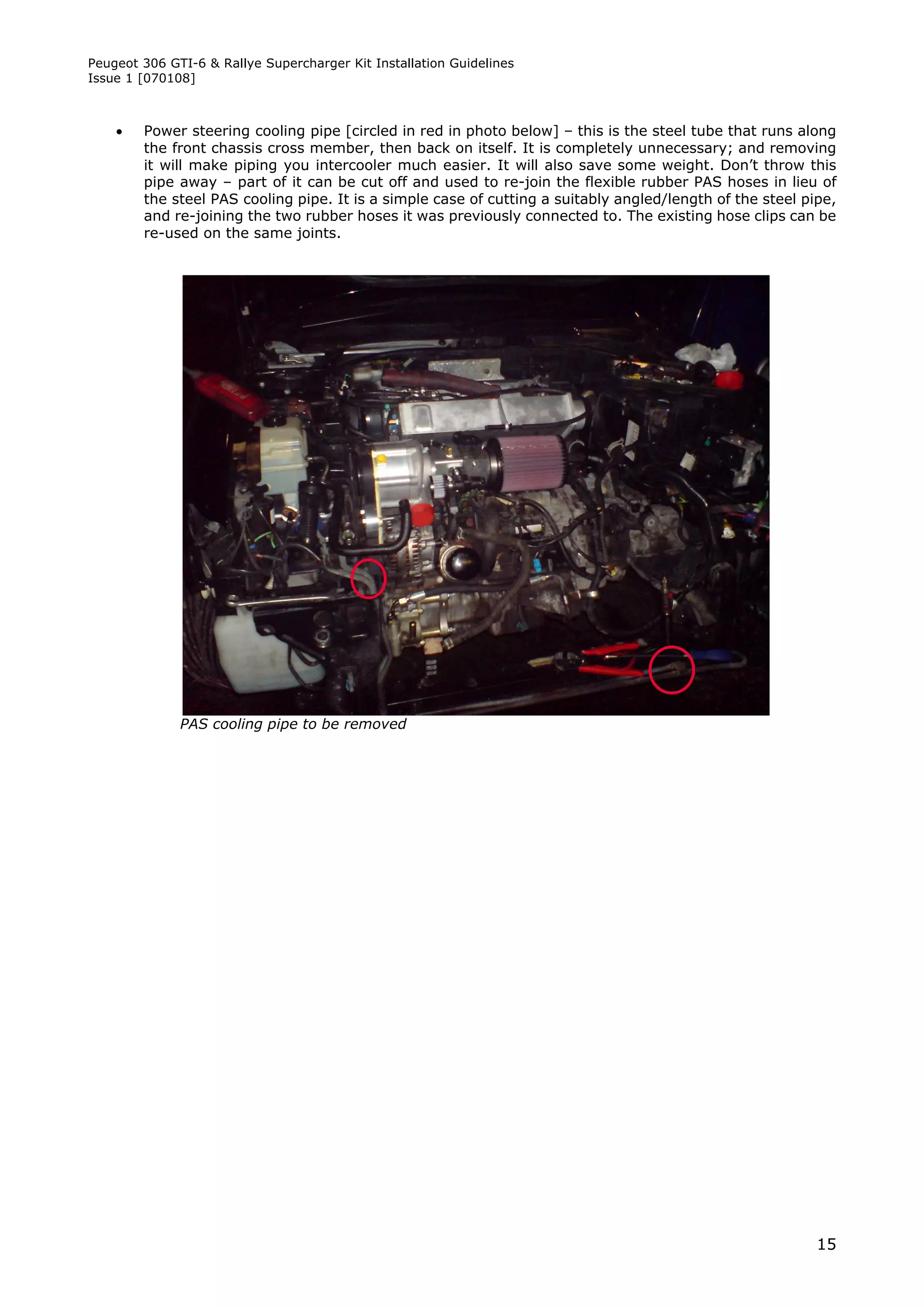 Peugeot 306 GTI-6 & Rallye Supercharger Kit Installation Guidelines
Issue 1 [070108]

• Power steering cooling pipe [circled in red in photo below] – this is the steel tube that runs along the front chassis cross member, then back on itself. It is completely unnecessary; and removing it will make piping you intercooler much easier. It will also save some weight. Don't throw this pipe away – part of it can be cut off and used to re-join the flexible rubber PAS hoses in lieu of the steel PAS cooling pipe. It is a simple case of cutting a suitably angled/length of the steel pipe, and re-joining the two rubber hoses it was previously connected to. The existing hose clips can be re-used on the same joints.

PAS cooling pipe to be removed

15