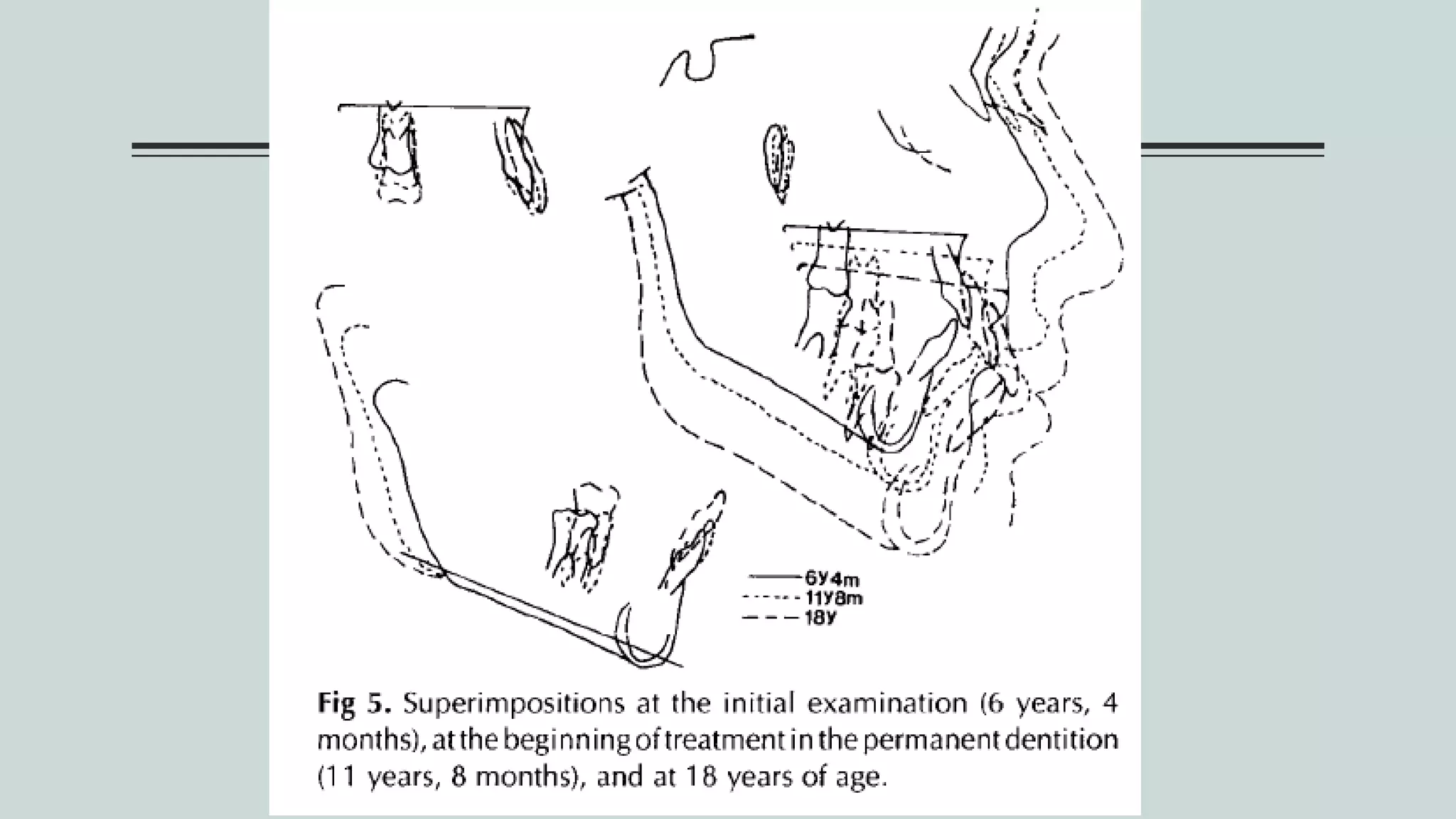 6y4m
11y8m
18y

Fig 5. Superimpositions at the initial examination (6 years, 4 months), at the beginning of treatment in the permanent dentition (11 years, 8 months), and at 18 years of age.