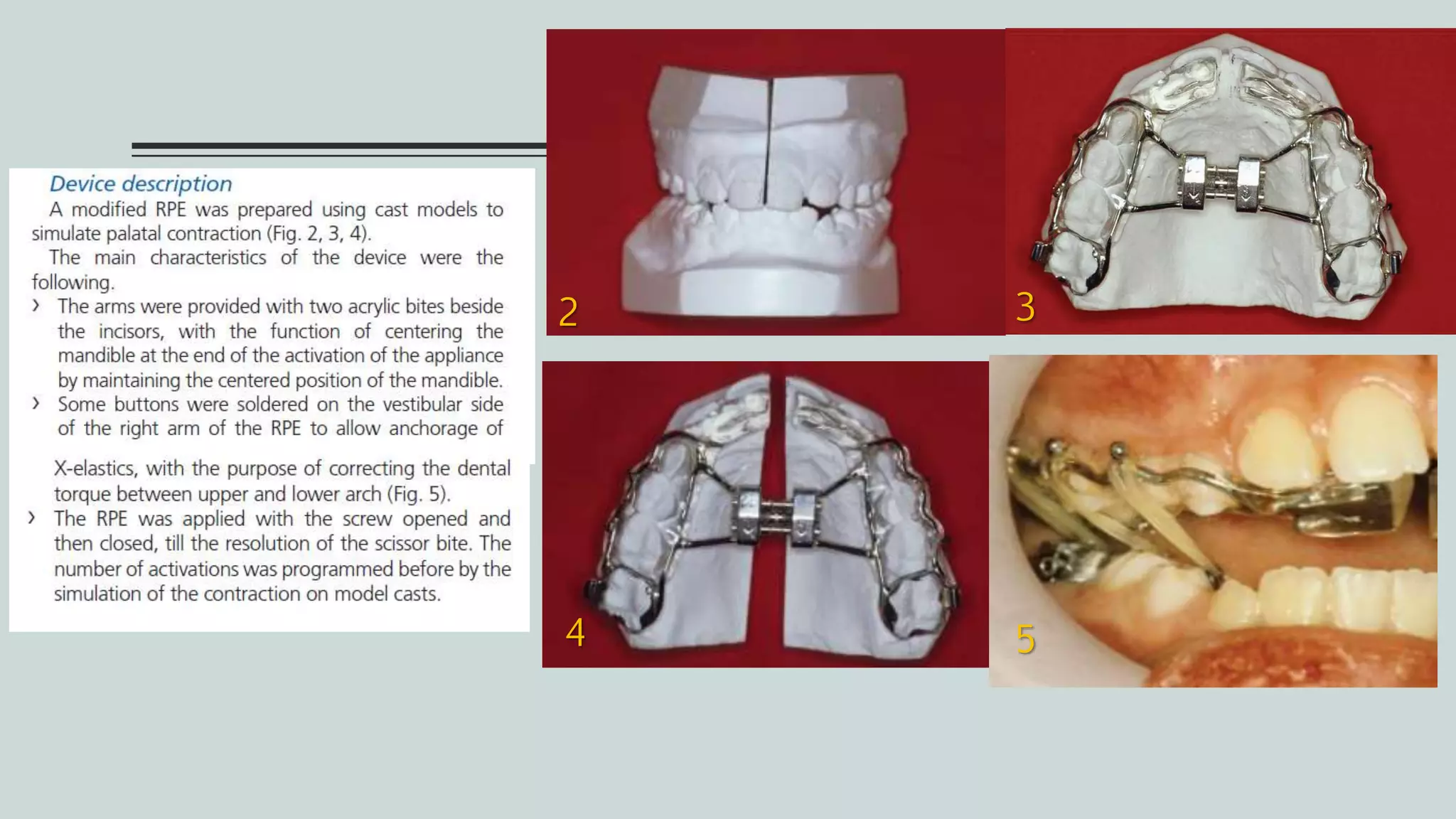 Device description

A modified RPE was prepared using cast models to simulate palatal contraction (Fig. 2, 3, 4).

The main characteristics of the device were the following.

› The arms were provided with two acrylic bites beside the incisors, with the function of centering the mandible at the end of the activation of the appliance by maintaining the centered position of the mandible.

› Some buttons were soldered on the vestibular side of the right arm of the RPE to allow anchorage of X-elastics, with the purpose of correcting the dental torque between upper and lower arch (Fig. 5).

› The RPE was applied with the screw opened and then closed, till the resolution of the scissor bite. The number of activations was programmed before by the simulation of the contraction on model casts.

2

3

4

5