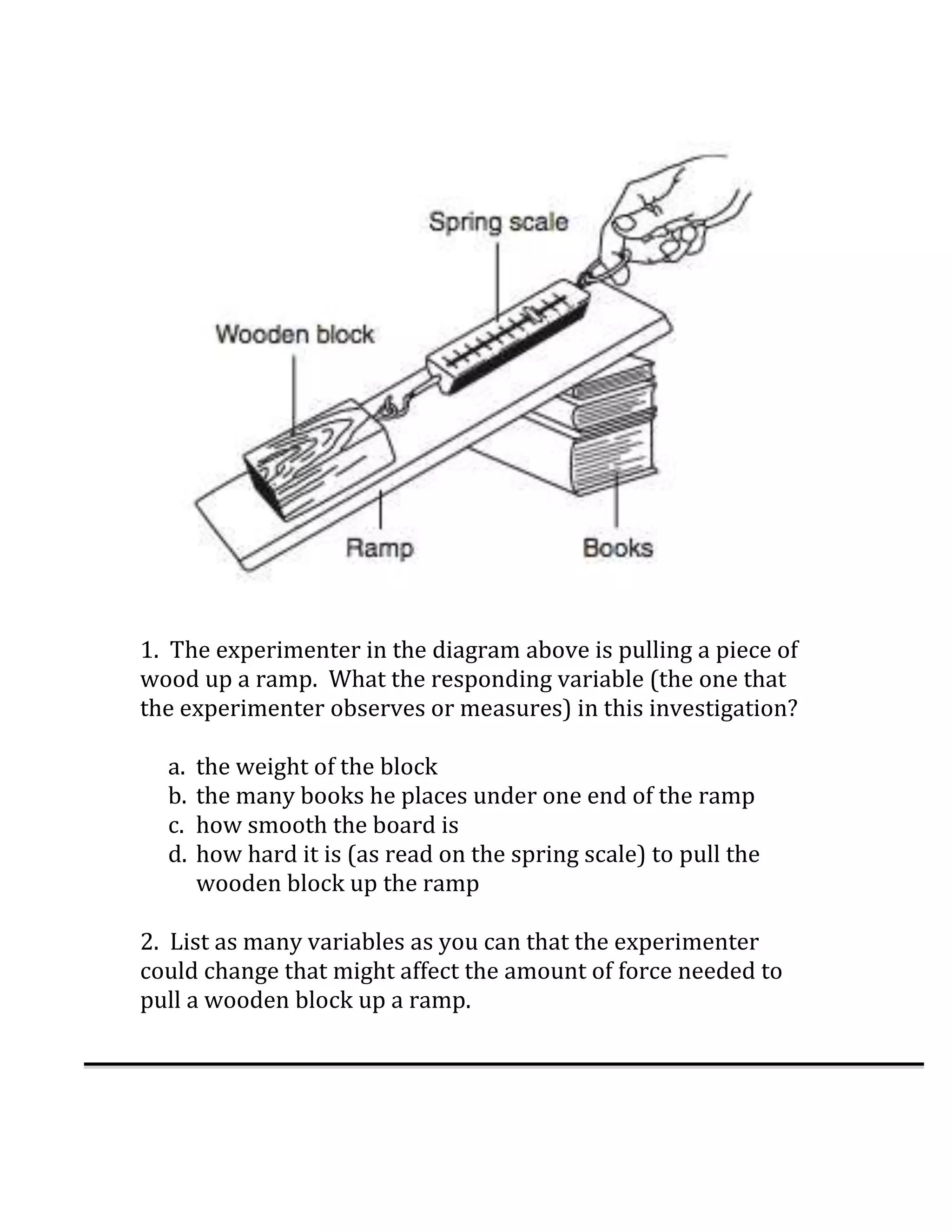 Spring scale

Wooden block

Ramp

Books

1. The experimenter in the diagram above is pulling a piece of wood up a ramp. What the responding variable (the one that the experimenter observes or measures) in this investigation?

a. the weight of the block
b. the many books he places under one end of the ramp
c. how smooth the board is
d. how hard it is (as read on the spring scale) to pull the wooden block up the ramp

2. List as many variables as you can that the experimenter could change that might affect the amount of force needed to pull a wooden block up a ramp.