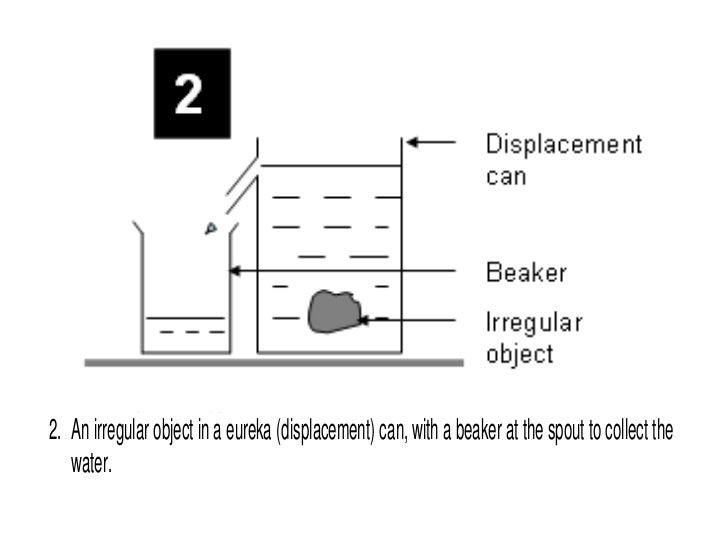 2

Displacement can

Beaker

Irregular object

2. An irregular object in a eureka (displacement) can, with a beaker at the spout to collect the water.