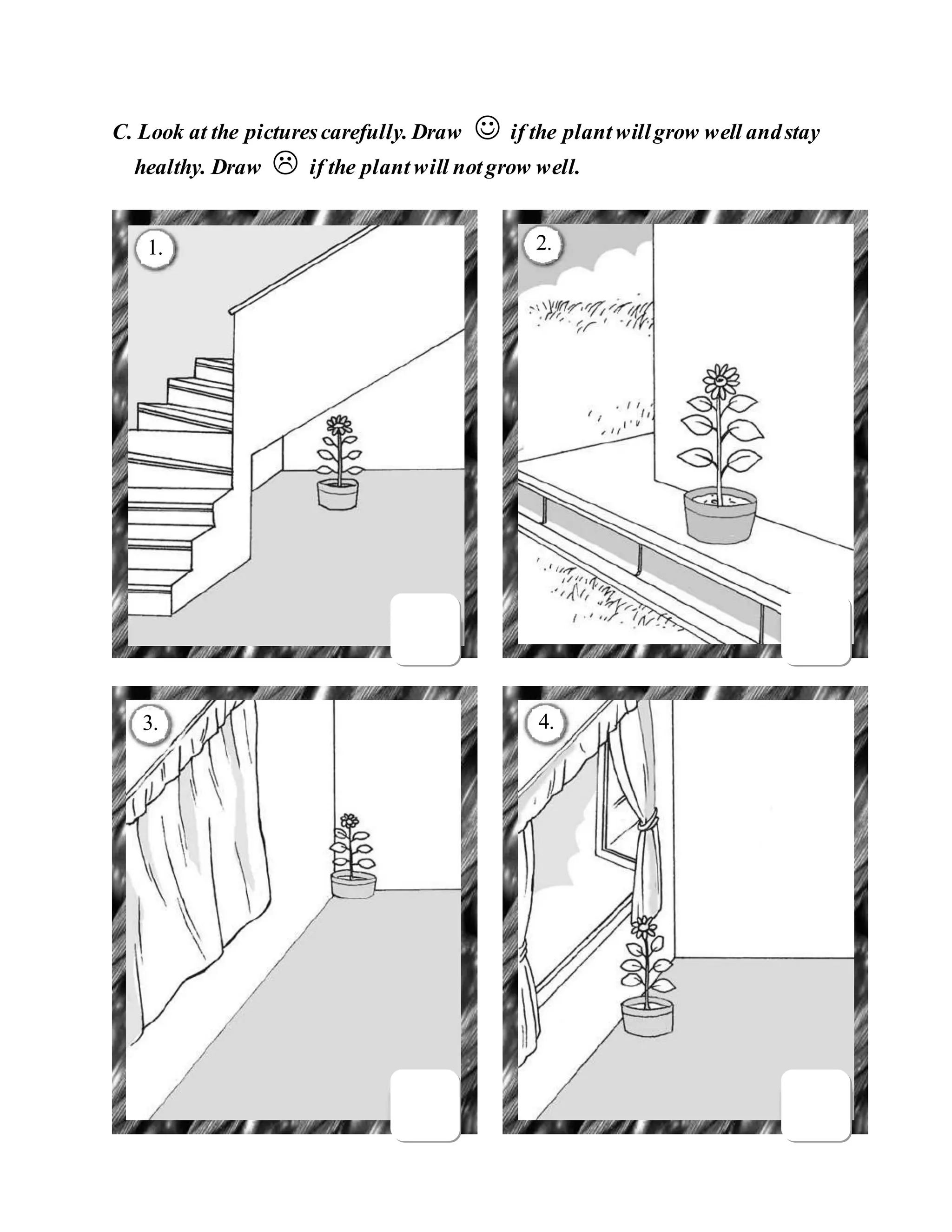 C. Look at the pictures carefully. Draw ☺ if the plant will grow well and stay healthy. Draw ☹ if the plant will not grow well.

1.

2.

3.

4.