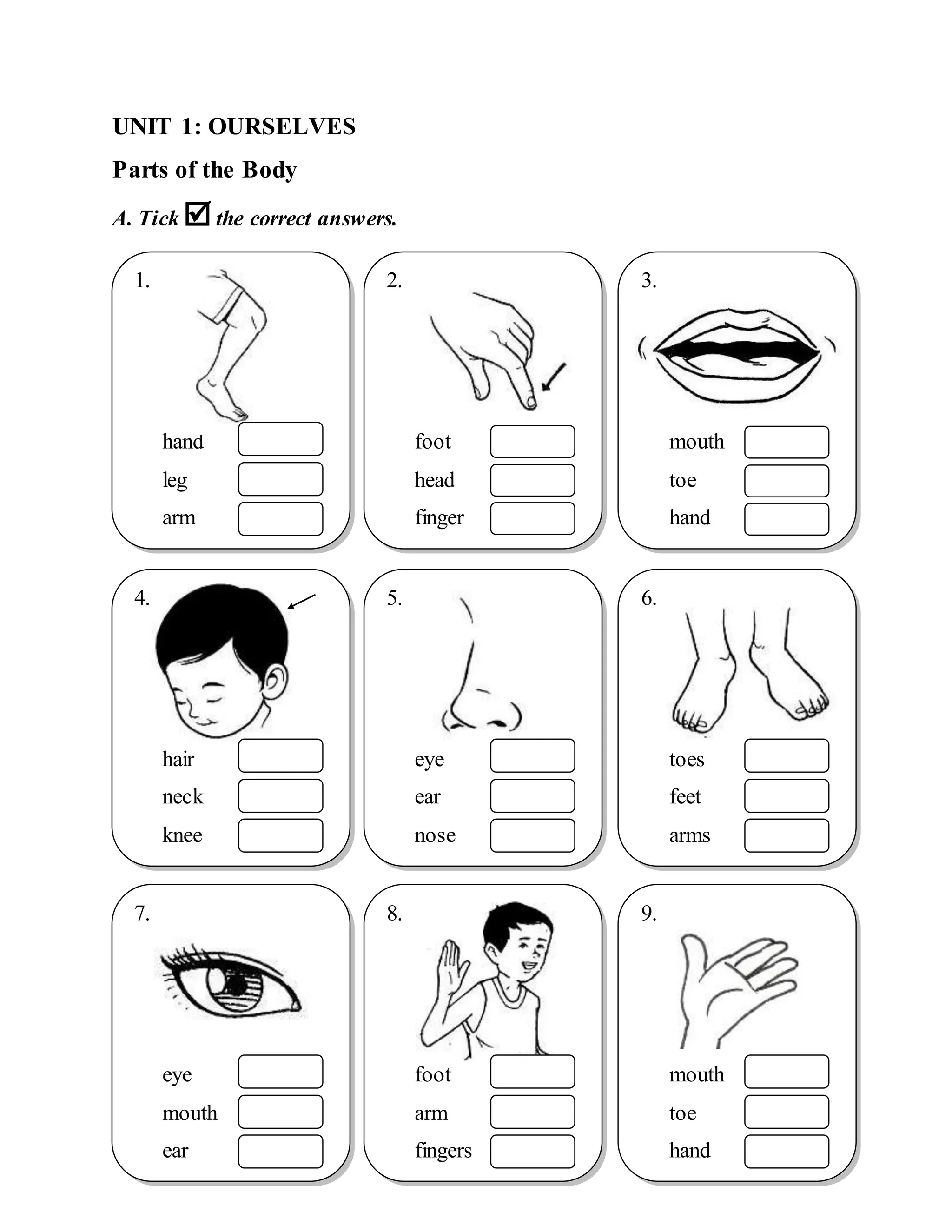 UNIT 1: OURSELVES

Parts of the Body

A. Tick ☑ the correct answers.

1.
hand
leg
arm

2.
foot
head
finger

3.
mouth
toe
hand

4.
hair
neck
knee

5.
eye
ear
nose

6.
toes
feet
arms

7.
eye
mouth
ear

8.
foot
arm
fingers

9.
mouth
toe
hand