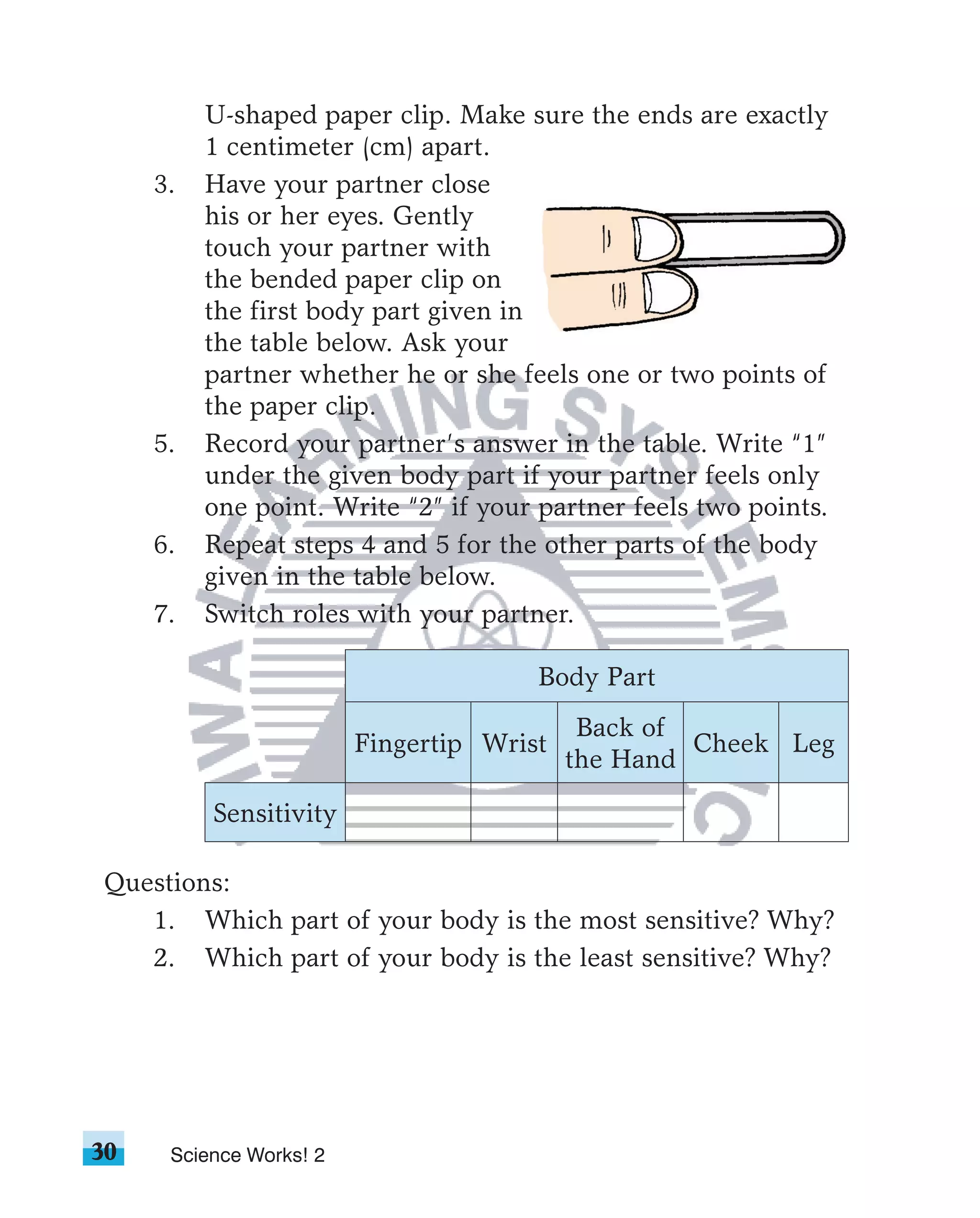 U-shaped paper clip. Make sure the ends are exactly 1 centimeter (cm) apart.

3. Have your partner close his or her eyes. Gently touch your partner with the bended paper clip on the first body part given in the table below. Ask your partner whether he or she feels one or two points of the paper clip.

5. Record your partner's answer in the table. Write "1" under the given body part if your partner feels only one point. Write "2" if your partner feels two points.

6. Repeat steps 4 and 5 for the other parts of the body given in the table below.

7. Switch roles with your partner.

| | Body Part | | | | |
|---|---|---|---|---|---|
| | Fingertip | Wrist | Back of the Hand | Cheek | Leg |
| Sensitivity | | | | | |

Questions:

1. Which part of your body is the most sensitive? Why?

2. Which part of your body is the least sensitive? Why?

30 Science Works! 2