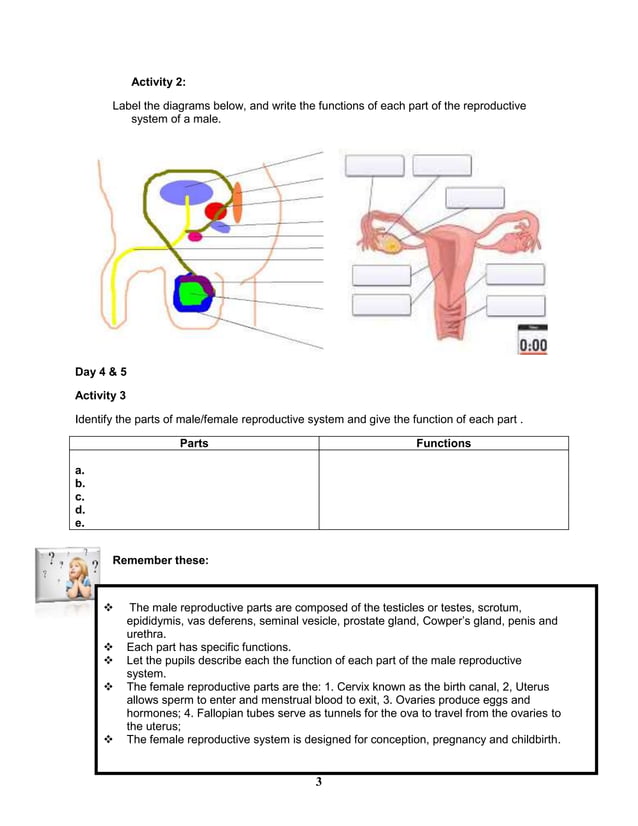 Activity 2:

Label the diagrams below, and write the functions of each part of the reproductive system of a male.

0:00

Day 4 & 5

Activity 3

Identify the parts of male/female reproductive system and give the function of each part .

| Parts | Functions |
|---|---|
| a.<br>b.<br>c.<br>d.<br>e. | |

Remember these:

❖ The male reproductive parts are composed of the testicles or testes, scrotum, epididymis, vas deferens, seminal vesicle, prostate gland, Cowper's gland, penis and urethra.
❖ Each part has specific functions.
❖ Let the pupils describe each the function of each part of the male reproductive system.
❖ The female reproductive parts are the: 1. Cervix known as the birth canal, 2, Uterus allows sperm to enter and menstrual blood to exit, 3. Ovaries produce eggs and hormones; 4. Fallopian tubes serve as tunnels for the ova to travel from the ovaries to the uterus;
❖ The female reproductive system is designed for conception, pregnancy and childbirth.

3