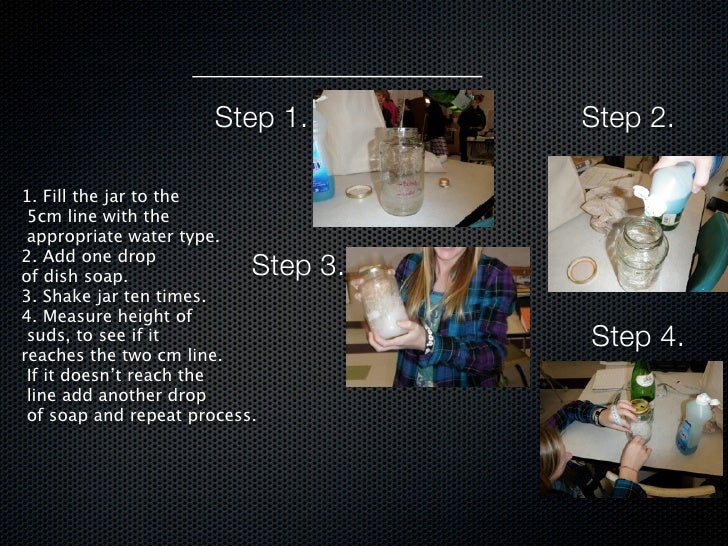 Step 1.

Step 2.

1. Fill the jar to the 5cm line with the appropriate water type.
2. Add one drop of dish soap.
3. Shake jar ten times.
4. Measure height of suds, to see if it reaches the two cm line. If it doesn't reach the line add another drop of soap and repeat process.

Step 3.

Step 4.