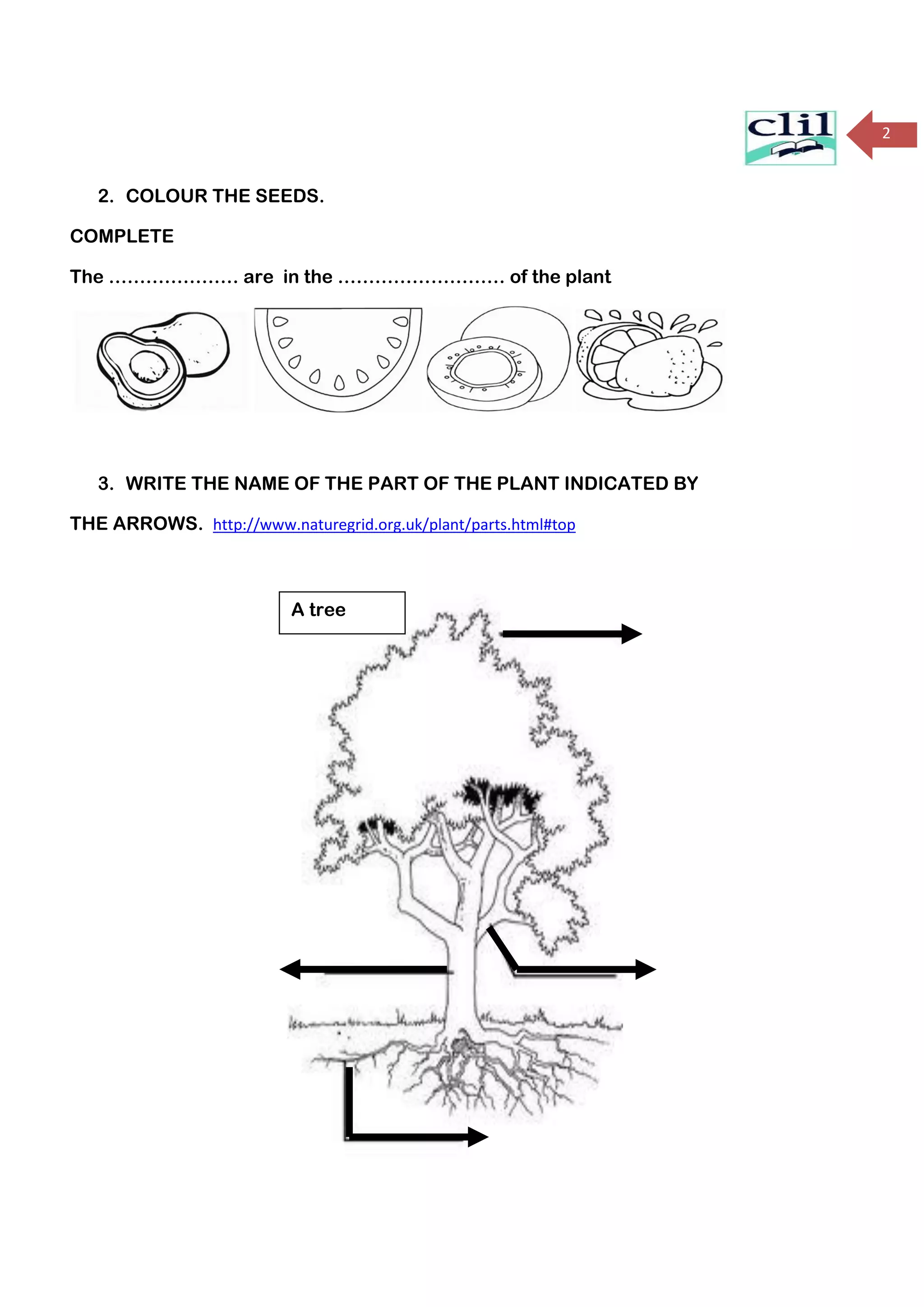 clil

2

2. COLOUR THE SEEDS.

COMPLETE

The ..................... are in the ........................... of the plant

3. WRITE THE NAME OF THE PART OF THE PLANT INDICATED BY THE ARROWS. http://www.naturegrid.org.uk/plant/parts.html#top

A tree