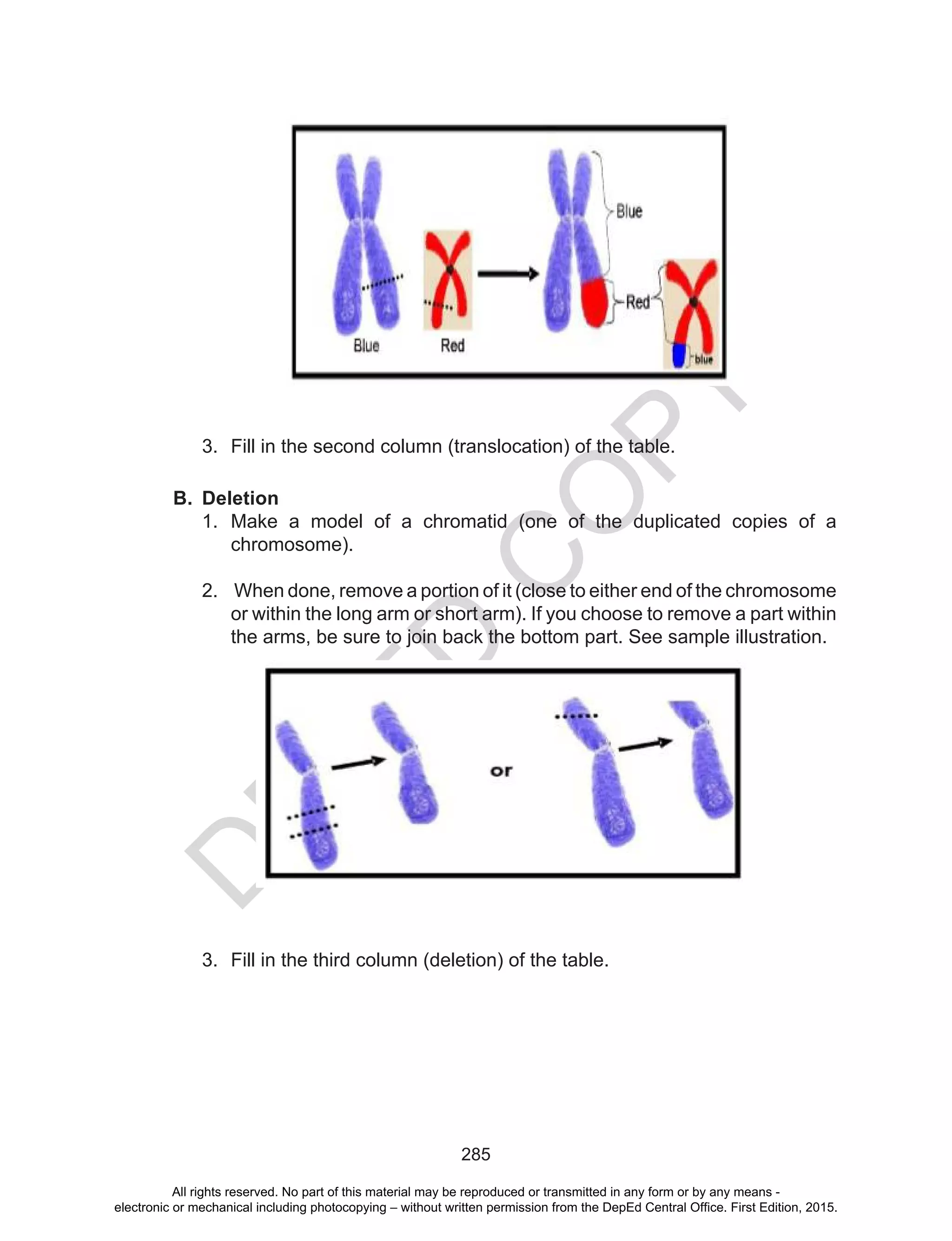 Blue

Red

Blue

Red

blue

3. Fill in the second column (translocation) of the table.

B. Deletion

1. Make a model of a chromatid (one of the duplicated copies of a chromosome).

2. When done, remove a portion of it (close to either end of the chromosome or within the long arm or short arm). If you choose to remove a part within the arms, be sure to join back the bottom part. See sample illustration.

or

3. Fill in the third column (deletion) of the table.

DEPED COPY

285

All rights reserved. No part of this material may be reproduced or transmitted in any form or by any means - electronic or mechanical including photocopying – without written permission from the DepEd Central Office. First Edition, 2015.