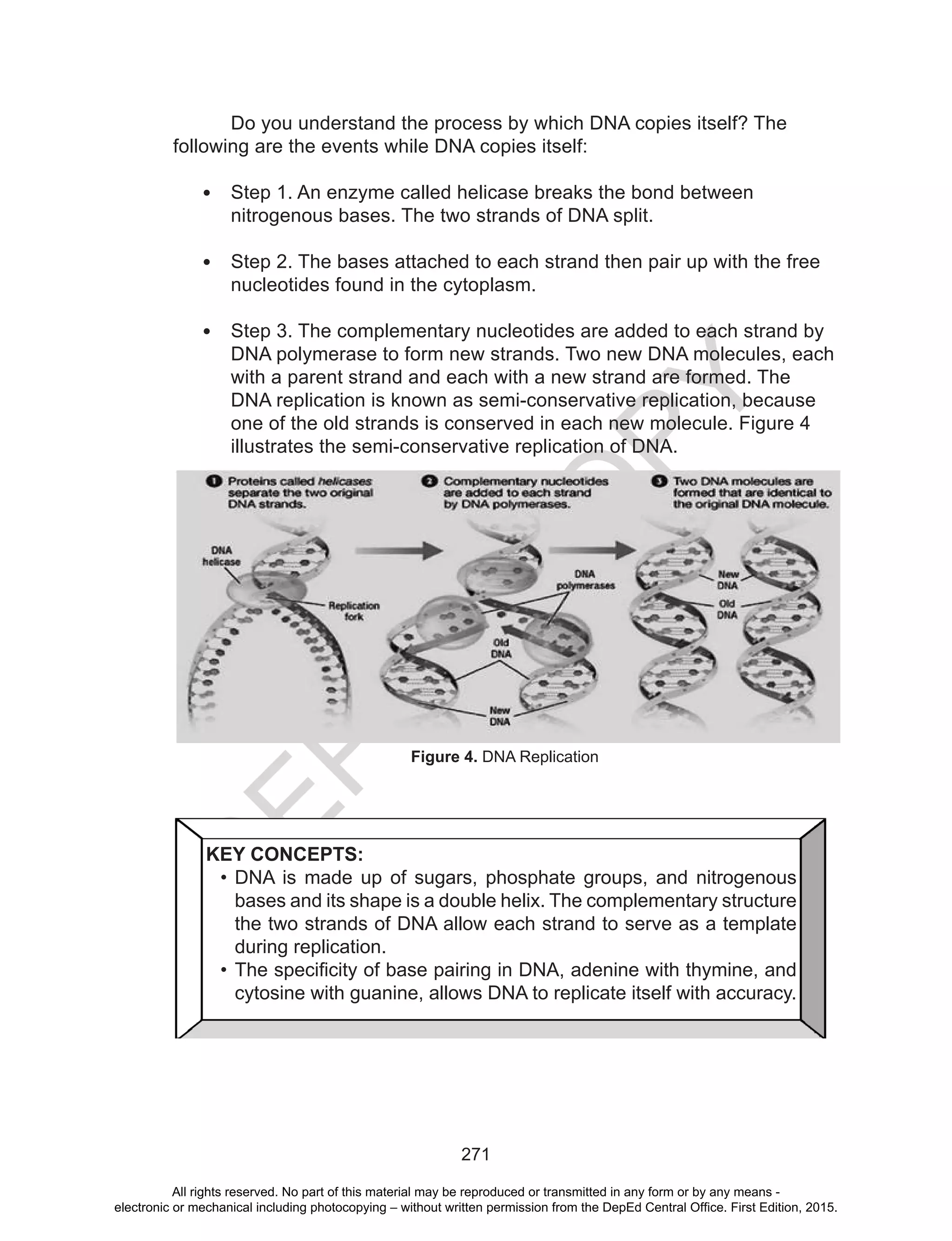 Do you understand the process by which DNA copies itself? The following are the events while DNA copies itself:

• Step 1. An enzyme called helicase breaks the bond between nitrogenous bases. The two strands of DNA split.

• Step 2. The bases attached to each strand then pair up with the free nucleotides found in the cytoplasm.

• Step 3. The complementary nucleotides are added to each strand by DNA polymerase to form new strands. Two new DNA molecules, each with a parent strand and each with a new strand are formed. The DNA replication is known as semi-conservative replication, because one of the old strands is conserved in each new molecule. Figure 4 illustrates the semi-conservative replication of DNA.

1 Proteins called helicases separate the two original DNA strands.

2 Complementary nucleotides are added to each strand by DNA polymerases.

3 Two DNA molecules are formed that are identical to the original DNA molecule.

DNA helicase

Replication fork

DNA polymerases

Old DNA

New DNA

New DNA

Old DNA

Figure 4. DNA Replication

KEY CONCEPTS:
• DNA is made up of sugars, phosphate groups, and nitrogenous bases and its shape is a double helix. The complementary structure the two strands of DNA allow each strand to serve as a template during replication.
• The specificity of base pairing in DNA, adenine with thymine, and cytosine with guanine, allows DNA to replicate itself with accuracy.

271

All rights reserved. No part of this material may be reproduced or transmitted in any form or by any means - electronic or mechanical including photocopying – without written permission from the DepEd Central Office. First Edition, 2015.