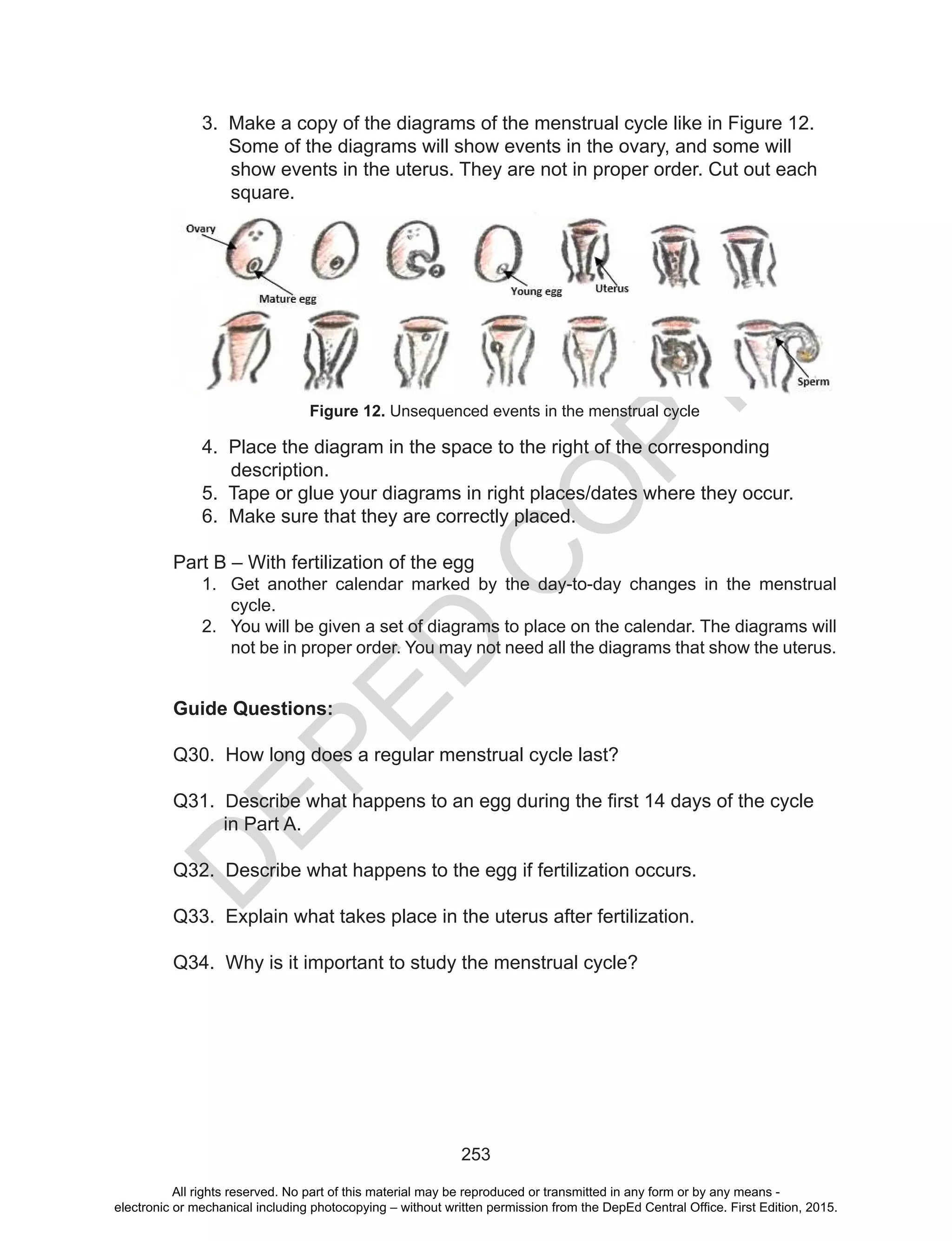 3. Make a copy of the diagrams of the menstrual cycle like in Figure 12. Some of the diagrams will show events in the ovary, and some will show events in the uterus. They are not in proper order. Cut out each square.

Ovary

Mature egg

Young egg

Uterus

Sperm

**Figure 12.** Unsequenced events in the menstrual cycle

4. Place the diagram in the space to the right of the corresponding description.
5. Tape or glue your diagrams in right places/dates where they occur.
6. Make sure that they are correctly placed.

Part B – With fertilization of the egg
1. Get another calendar marked by the day-to-day changes in the menstrual cycle.
2. You will be given a set of diagrams to place on the calendar. The diagrams will not be in proper order. You may not need all the diagrams that show the uterus.

**Guide Questions:**

Q30. How long does a regular menstrual cycle last?

Q31. Describe what happens to an egg during the first 14 days of the cycle in Part A.

Q32. Describe what happens to the egg if fertilization occurs.

Q33. Explain what takes place in the uterus after fertilization.

Q34. Why is it important to study the menstrual cycle?

DEPED COPY

253

All rights reserved. No part of this material may be reproduced or transmitted in any form or by any means - electronic or mechanical including photocopying – without written permission from the DepEd Central Office. First Edition, 2015.