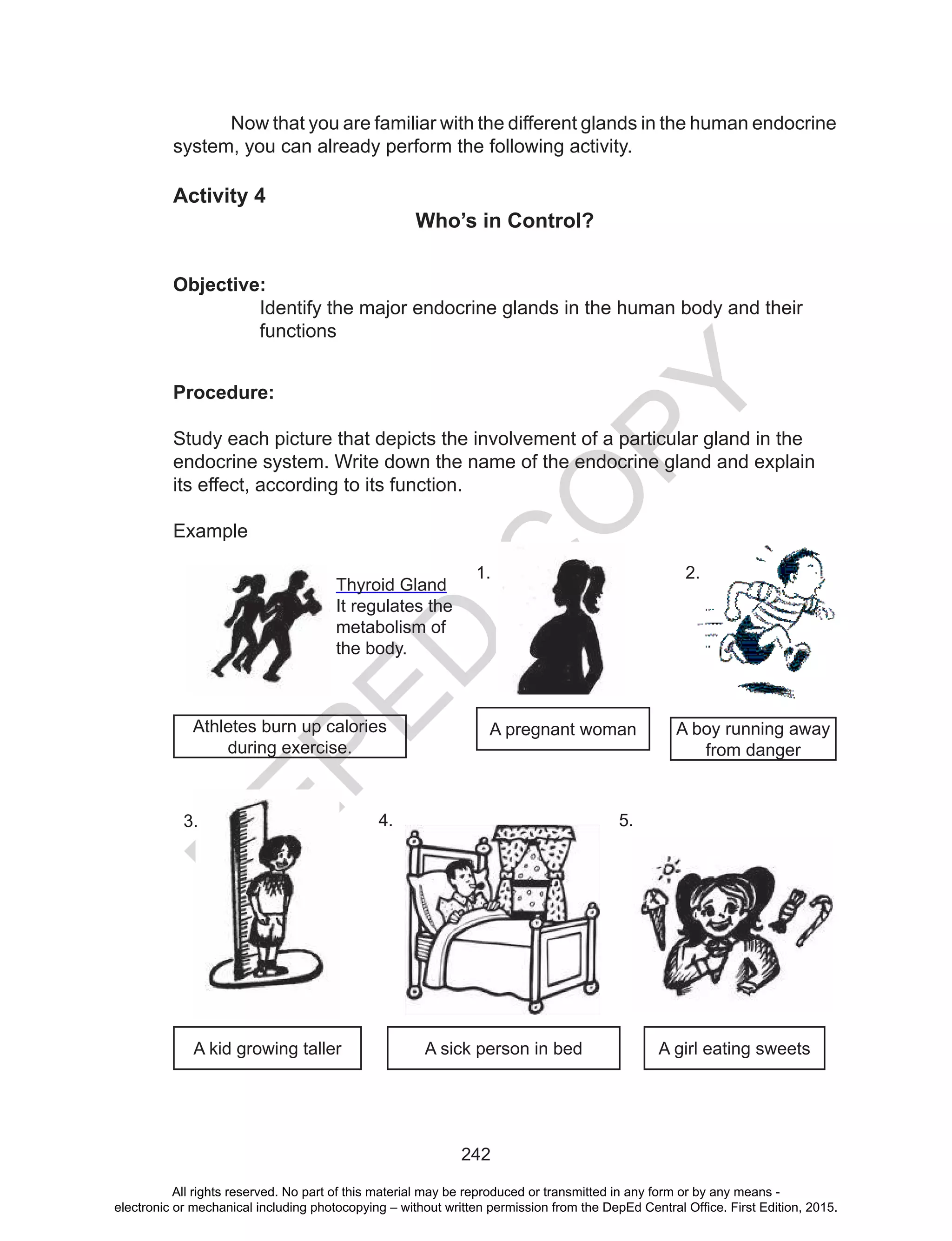 Now that you are familiar with the different glands in the human endocrine system, you can already perform the following activity.

Activity 4

Who's in Control?

Objective:

Identify the major endocrine glands in the human body and their functions

Procedure:

Study each picture that depicts the involvement of a particular gland in the endocrine system. Write down the name of the endocrine gland and explain its effect, according to its function.

Example

Thyroid Gland
It regulates the metabolism of the body.

Athletes burn up calories during exercise.

1.

A pregnant woman

2.

A boy running away from danger

3.

A kid growing taller

4.

A sick person in bed

5.

A girl eating sweets

DEPED COPY

242

All rights reserved. No part of this material may be reproduced or transmitted in any form or by any means - electronic or mechanical including photocopying – without written permission from the DepEd Central Office. First Edition, 2015.