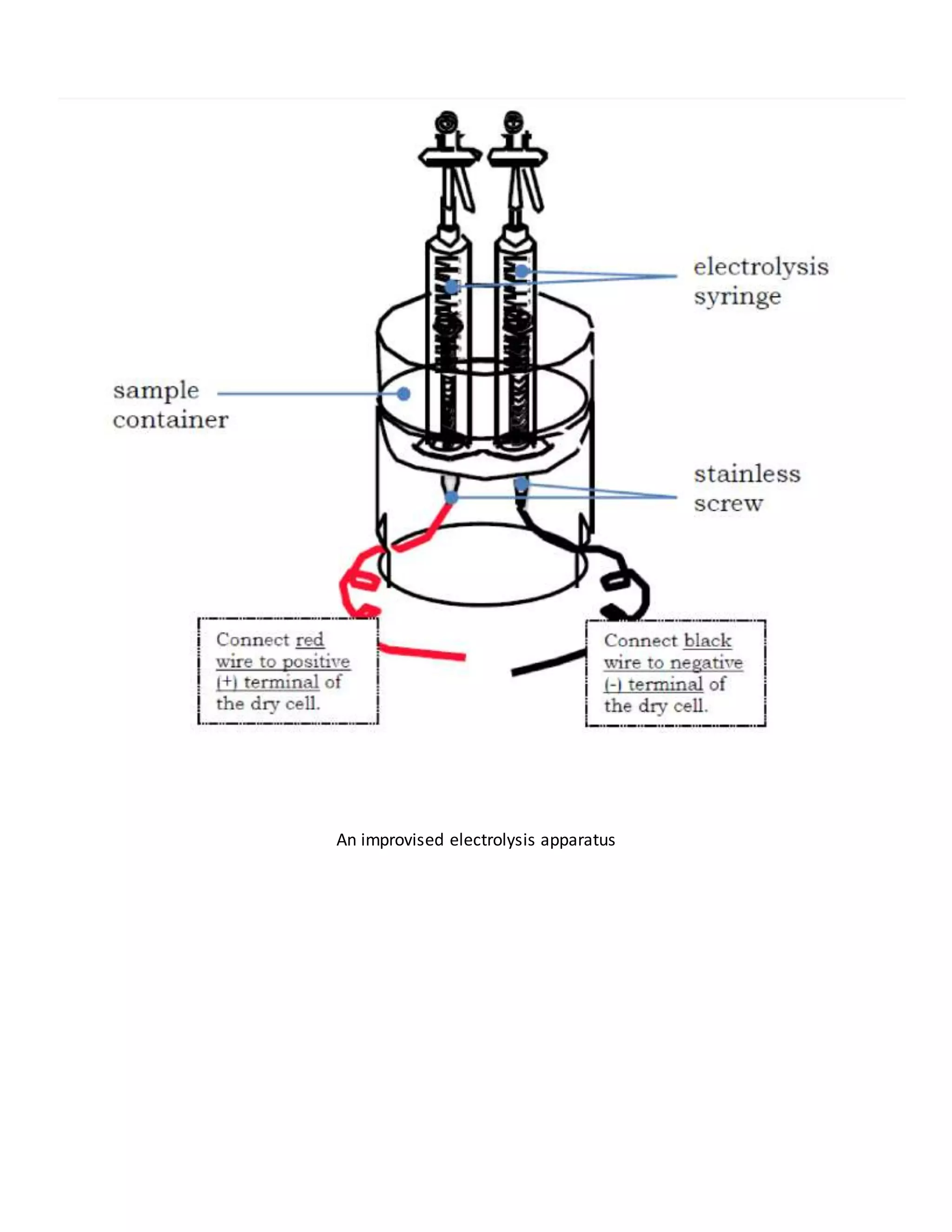 electrolysis syringe

sample container

stainless screw

Connect red wire to positive (+) terminal of the dry cell.

Connect black wire to negative (-) terminal of the dry cell.

An improvised electrolysis apparatus