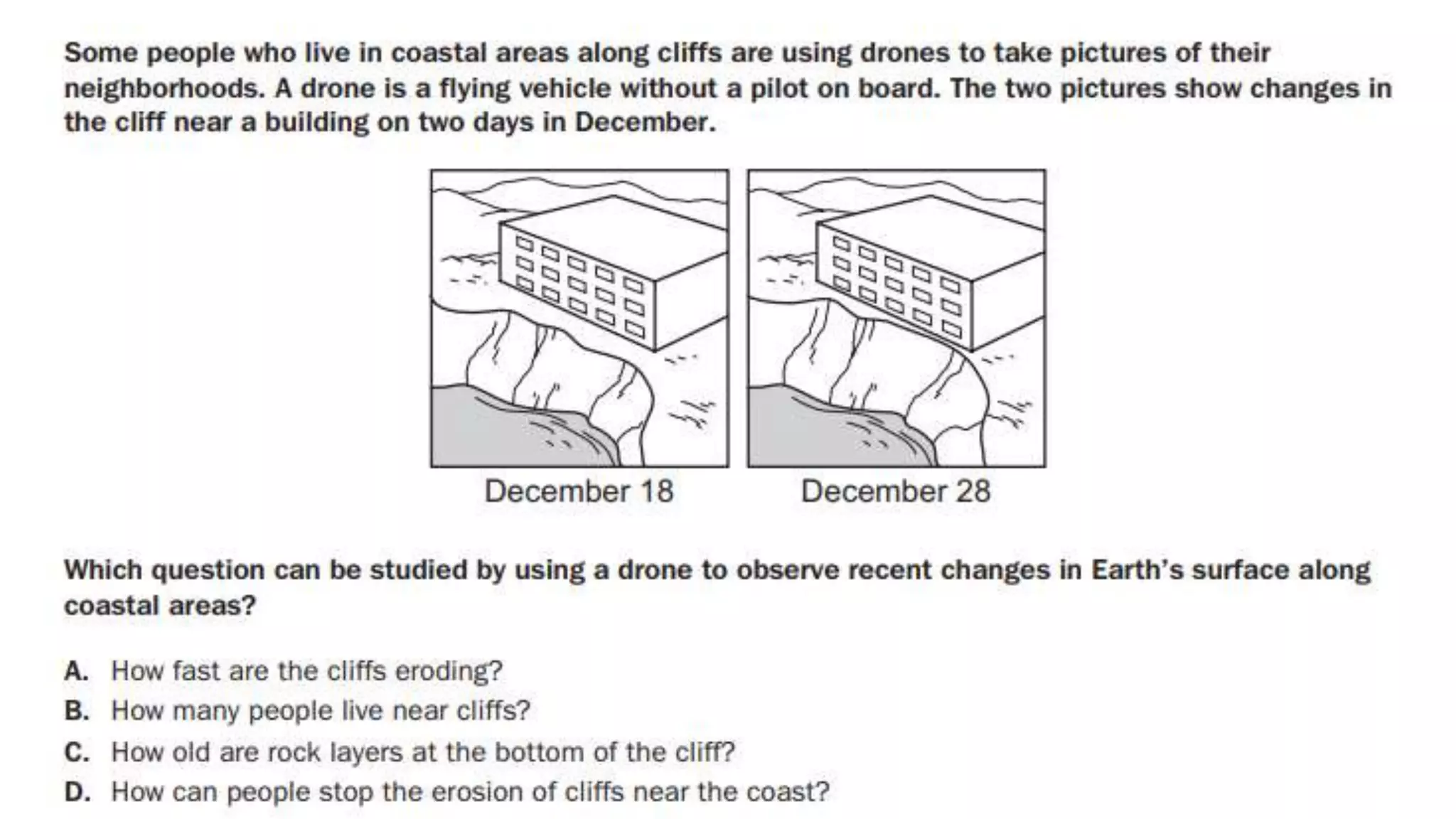 Some people who live in coastal areas along cliffs are using drones to take pictures of their neighborhoods. A drone is a flying vehicle without a pilot on board. The two pictures show changes in the cliff near a building on two days in December.

December 18

December 28

Which question can be studied by using a drone to observe recent changes in Earth's surface along coastal areas?

A. How fast are the cliffs eroding?
B. How many people live near cliffs?
C. How old are rock layers at the bottom of the cliff?
D. How can people stop the erosion of cliffs near the coast?