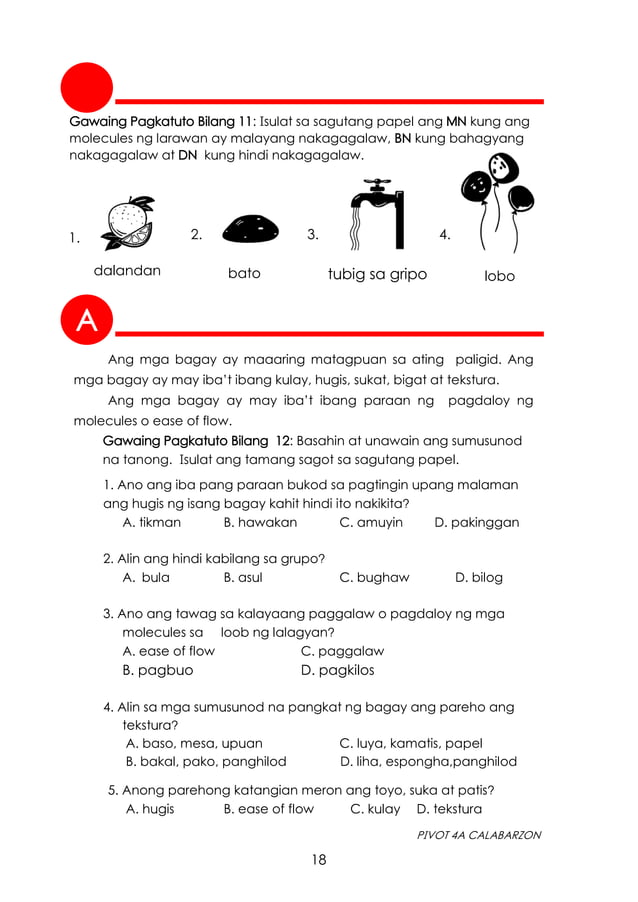 Gawaing Pagkatuto Bilang 11: Isulat sa sagutang papel ang MN kung ang molecules ng larawan ay malayang nakagagalaw, BN kung bahagyang nakagagalaw at DN kung hindi nakagagalaw.

1. dalandan
2. bato
3. tubig sa gripo
4. lobo

A

Ang mga bagay ay maaaring matagpuan sa ating paligid. Ang mga bagay ay may iba't ibang kulay, hugis, sukat, bigat at tekstura.

Ang mga bagay ay may iba't ibang paraan ng pagdaloy ng molecules o ease of flow.

Gawaing Pagkatuto Bilang 12: Basahin at unawain ang sumusunod na tanong. Isulat ang tamang sagot sa sagutang papel.

1. Ano ang iba pang paraan bukod sa pagtingin upang malaman ang hugis ng isang bagay kahit hindi ito nakikita?
A. tikman B. hawakan C. amuyin D. pakinggan

2. Alin ang hindi kabilang sa grupo?
A. bula B. asul C. bughaw D. bilog

3. Ano ang tawag sa kalayaang paggalaw o pagdaloy ng mga molecules sa loob ng lalagyan?
A. ease of flow C. paggalaw
B. pagbuo D. pagkilos

4. Alin sa mga sumusunod na pangkat ng bagay ang pareho ang tekstura?
A. baso, mesa, upuan C. luya, kamatis, papel
B. bakal, pako, panghilod D. liha, espongha,panghilod

5. Anong parehong katangian meron ang toyo, suka at patis?
A. hugis B. ease of flow C. kulay D. tekstura

PIVOT 4A CALABARZON

18