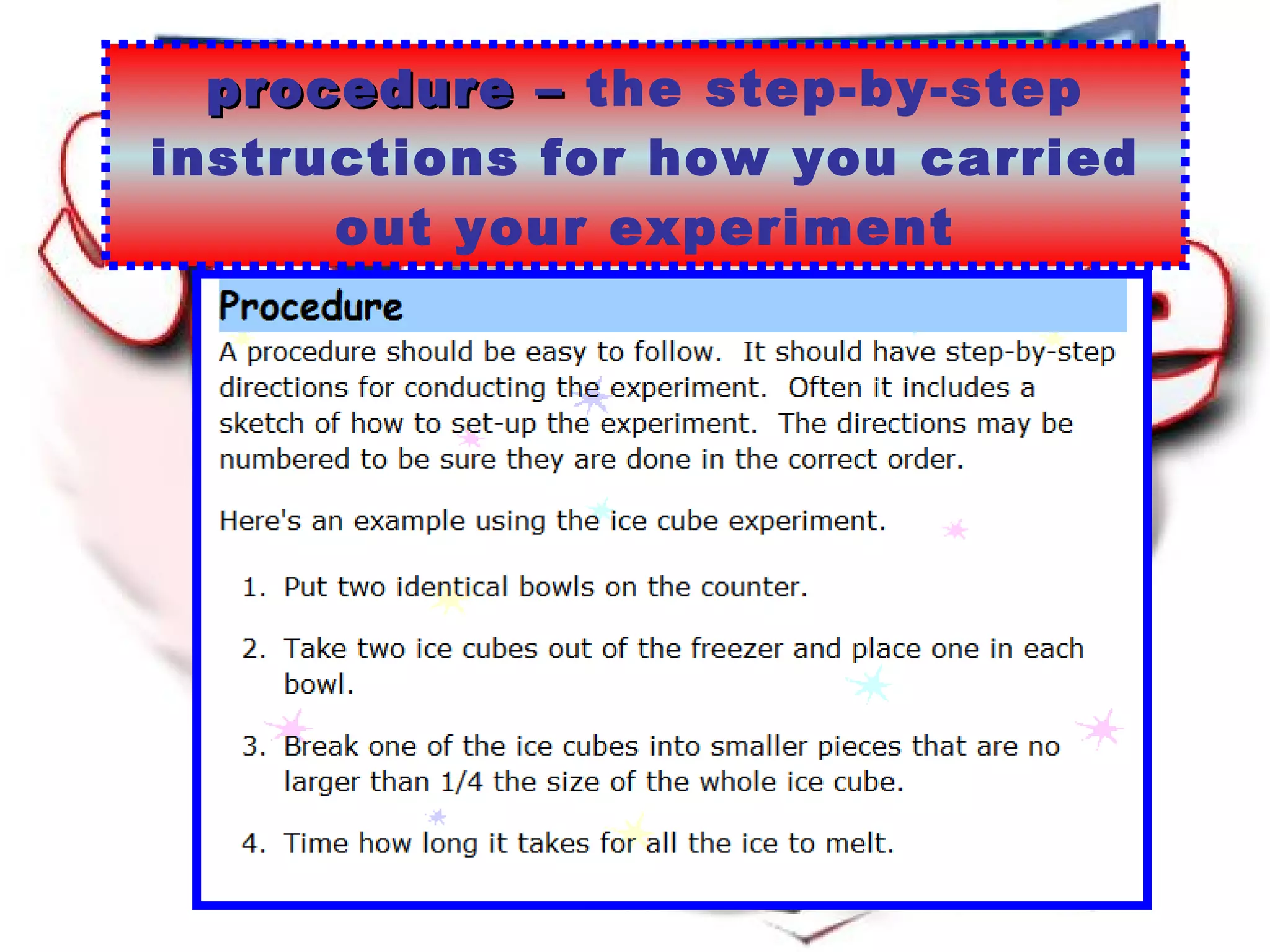 procedure – the step-by-step instructions for how you carried out your experiment

Procedure

A procedure should be easy to follow. It should have step-by-step directions for conducting the experiment. Often it includes a sketch of how to set-up the experiment. The directions may be numbered to be sure they are done in the correct order.

Here's an example using the ice cube experiment.

1. Put two identical bowls on the counter.

2. Take two ice cubes out of the freezer and place one in each bowl.

3. Break one of the ice cubes into smaller pieces that are no larger than 1/4 the size of the whole ice cube.

4. Time how long it takes for all the ice to melt.