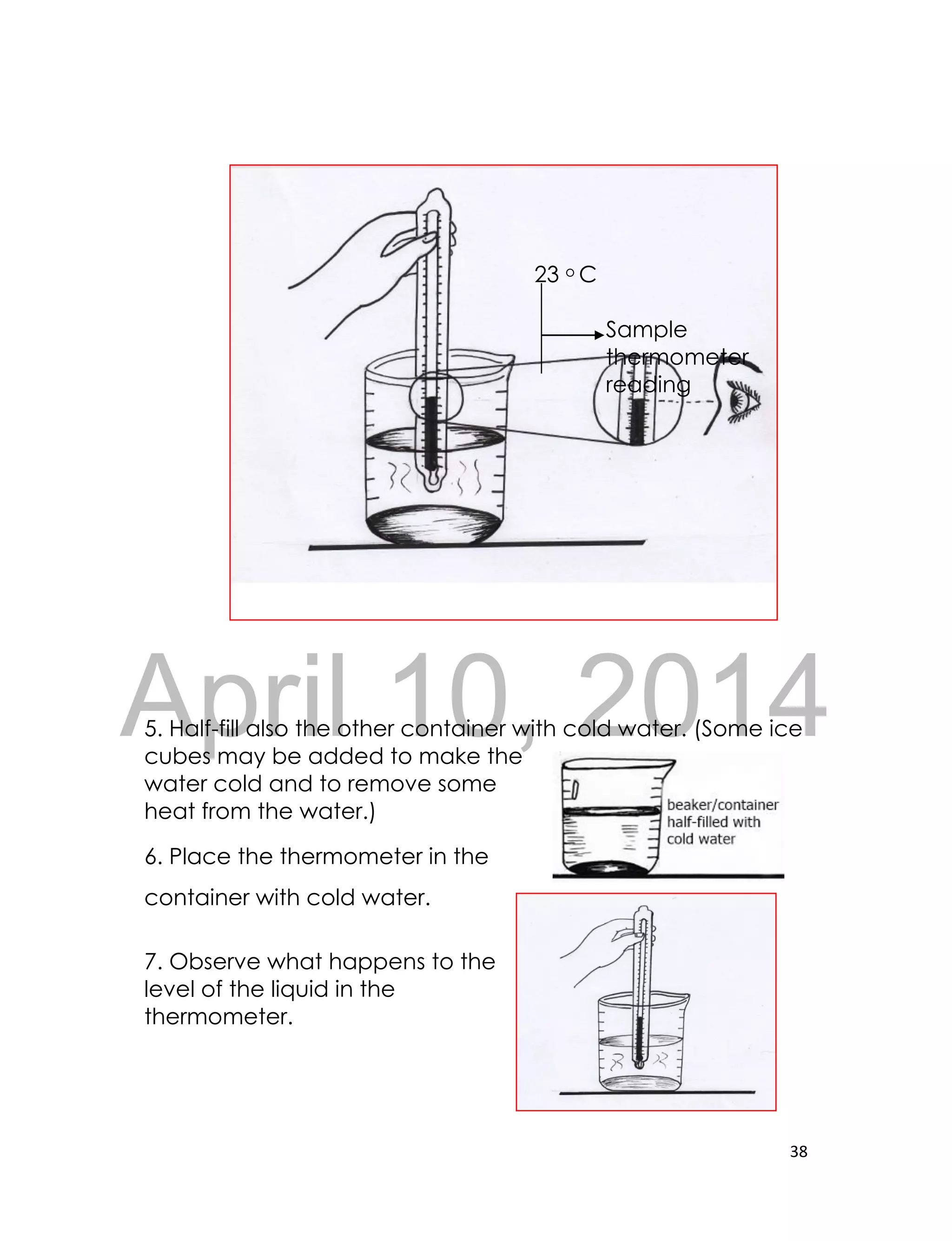 23 ° C

Sample thermometer reading

April 10, 2014

5. Half-fill also the other container with cold water. (Some ice cubes may be added to make the water cold and to remove some heat from the water.)

beaker/container half-filled with cold water

6. Place the thermometer in the container with cold water.

7. Observe what happens to the level of the liquid in the thermometer.

38