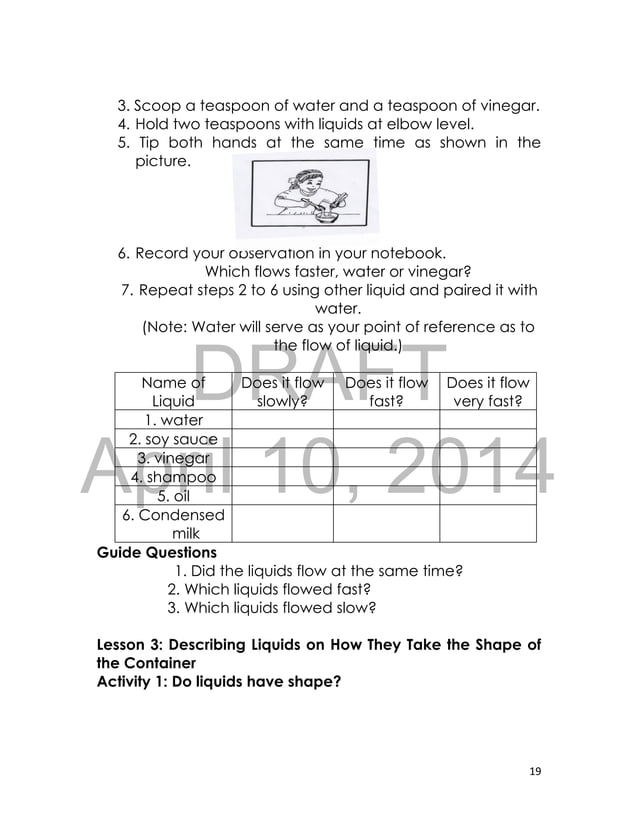 3. Scoop a teaspoon of water and a teaspoon of vinegar.
4. Hold two teaspoons with liquids at elbow level.
5. Tip both hands at the same time as shown in the picture.

6. Record your observation in your notebook.
Which flows faster, water or vinegar?
7. Repeat steps 2 to 6 using other liquid and paired it with water.
(Note: Water will serve as your point of reference as to the flow of liquid.)

DRAFT
April 10, 2014

| Name of Liquid | Does it flow slowly? | Does it flow fast? | Does it flow very fast? |
|---|---|---|---|
| 1. water | | | |
| 2. soy sauce | | | |
| 3. vinegar | | | |
| 4. shampoo | | | |
| 5. oil | | | |
| 6. Condensed milk | | | |

Guide Questions
1. Did the liquids flow at the same time?
2. Which liquids flowed fast?
3. Which liquids flowed slow?

Lesson 3: Describing Liquids on How They Take the Shape of the Container
Activity 1: Do liquids have shape?

19