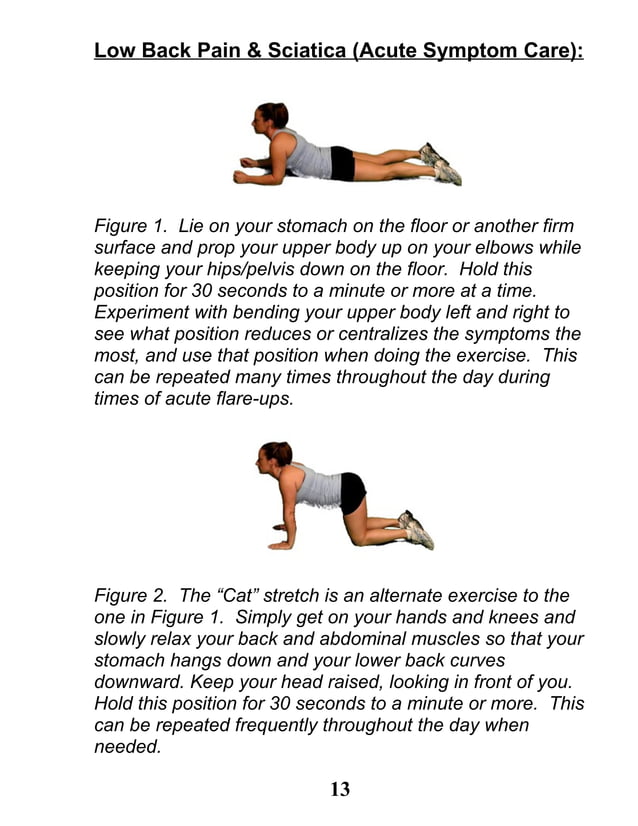 Low Back Pain & Sciatica (Acute Symptom Care):

Figure 1. Lie on your stomach on the floor or another firm surface and prop your upper body up on your elbows while keeping your hips/pelvis down on the floor. Hold this position for 30 seconds to a minute or more at a time. Experiment with bending your upper body left and right to see what position reduces or centralizes the symptoms the most, and use that position when doing the exercise. This can be repeated many times throughout the day during times of acute flare-ups.

Figure 2. The “Cat” stretch is an alternate exercise to the one in Figure 1. Simply get on your hands and knees and slowly relax your back and abdominal muscles so that your stomach hangs down and your lower back curves downward. Keep your head raised, looking in front of you. Hold this position for 30 seconds to a minute or more. This can be repeated frequently throughout the day when needed.

13