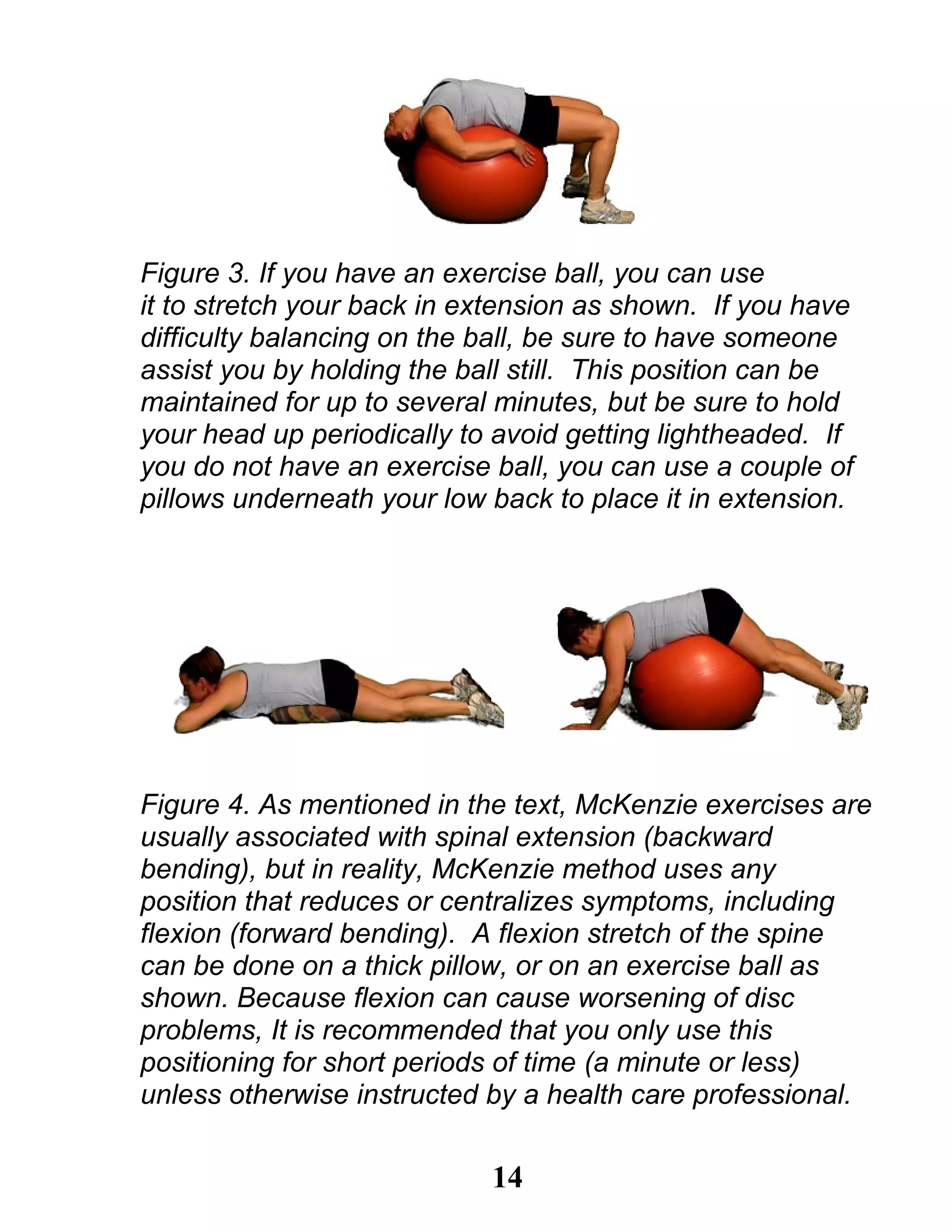 Figure 3. If you have an exercise ball, you can use it to stretch your back in extension as shown. If you have difficulty balancing on the ball, be sure to have someone assist you by holding the ball still. This position can be maintained for up to several minutes, but be sure to hold your head up periodically to avoid getting lightheaded. If you do not have an exercise ball, you can use a couple of pillows underneath your low back to place it in extension.

Figure 4. As mentioned in the text, McKenzie exercises are usually associated with spinal extension (backward bending), but in reality, McKenzie method uses any position that reduces or centralizes symptoms, including flexion (forward bending). A flexion stretch of the spine can be done on a thick pillow, or on an exercise ball as shown. Because flexion can cause worsening of disc problems, It is recommended that you only use this positioning for short periods of time (a minute or less) unless otherwise instructed by a health care professional.

14