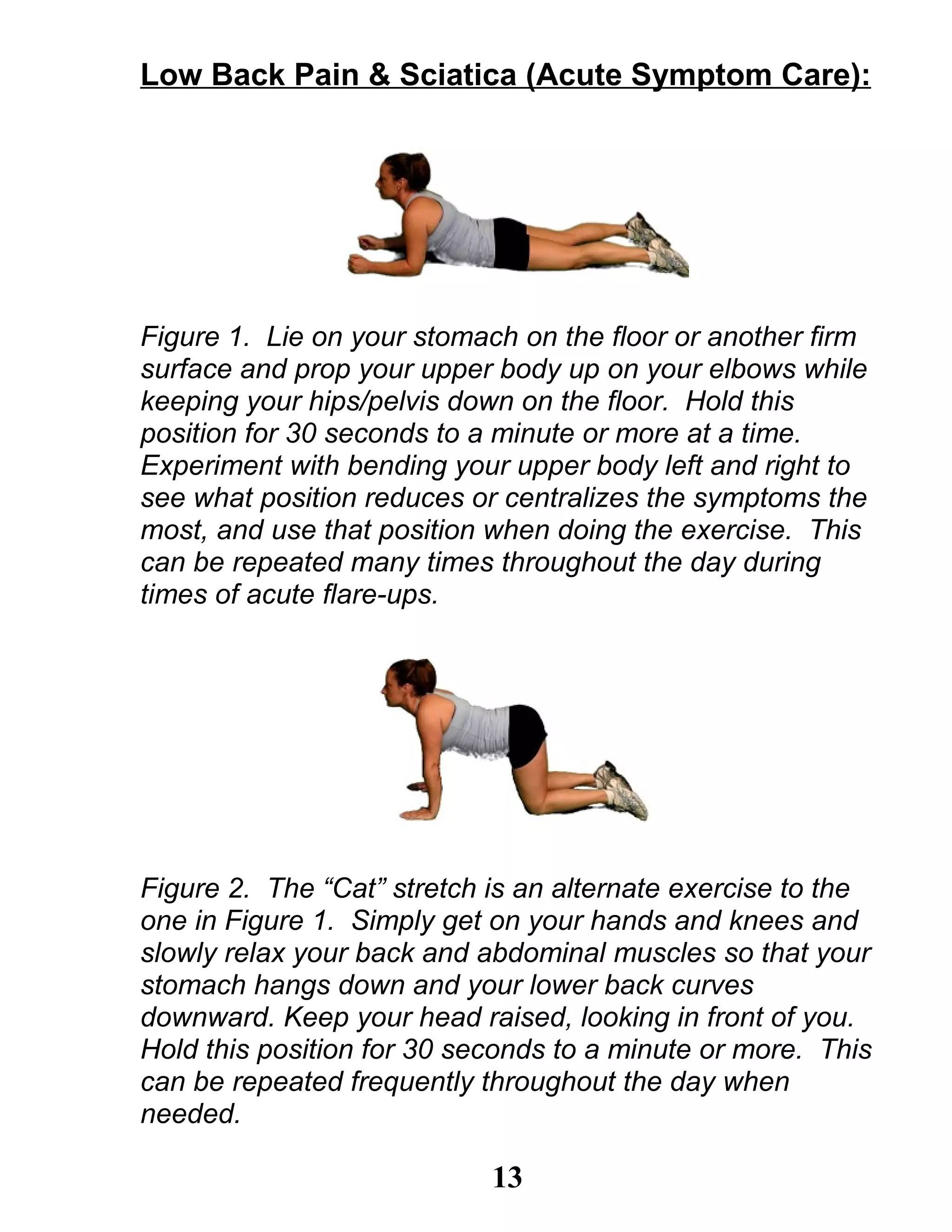 Low Back Pain & Sciatica (Acute Symptom Care):

Figure 1. Lie on your stomach on the floor or another firm surface and prop your upper body up on your elbows while keeping your hips/pelvis down on the floor. Hold this position for 30 seconds to a minute or more at a time. Experiment with bending your upper body left and right to see what position reduces or centralizes the symptoms the most, and use that position when doing the exercise. This can be repeated many times throughout the day during times of acute flare-ups.

Figure 2. The “Cat” stretch is an alternate exercise to the one in Figure 1. Simply get on your hands and knees and slowly relax your back and abdominal muscles so that your stomach hangs down and your lower back curves downward. Keep your head raised, looking in front of you. Hold this position for 30 seconds to a minute or more. This can be repeated frequently throughout the day when needed.

13