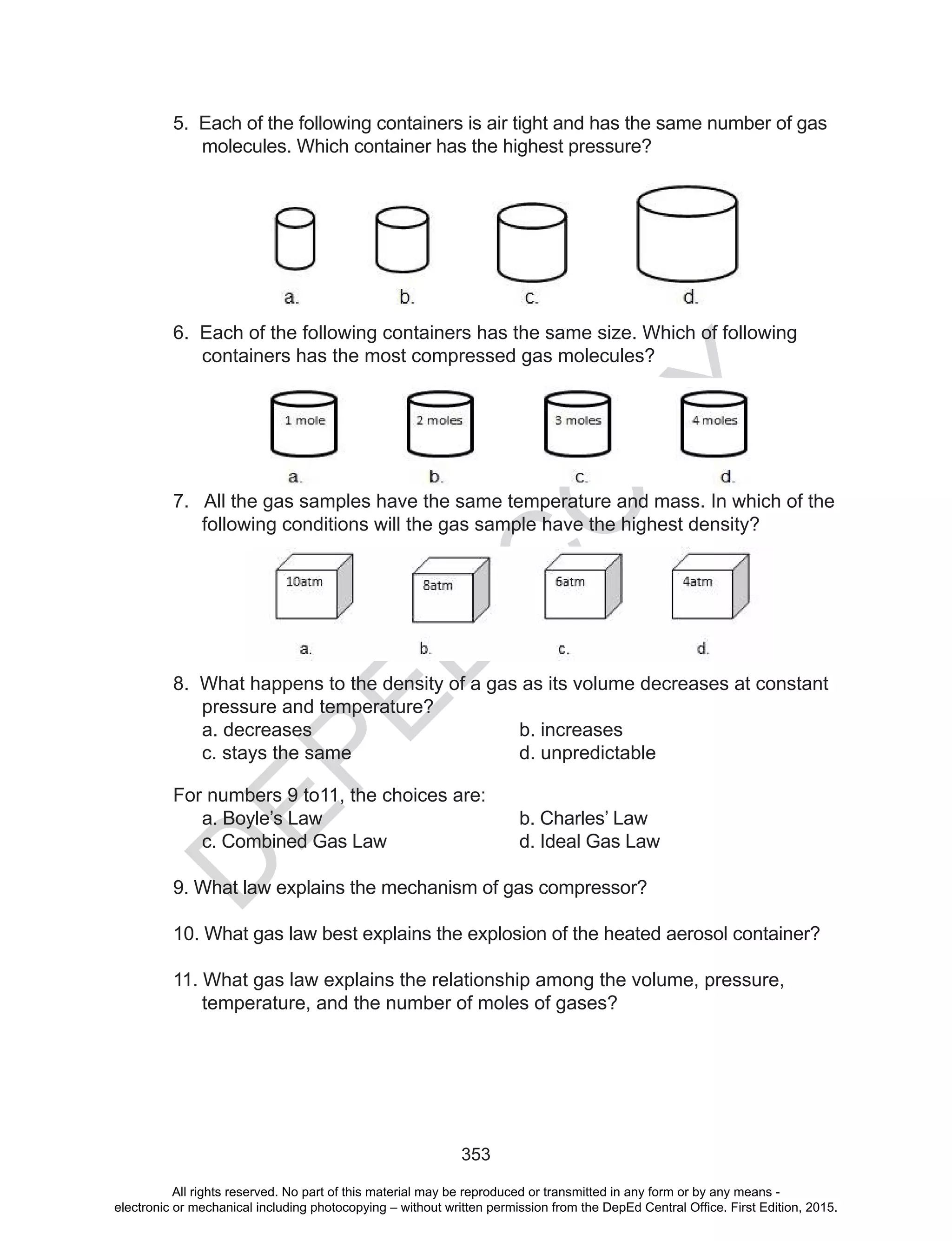 5. Each of the following containers is air tight and has the same number of gas molecules. Which container has the highest pressure?

a. b. c. d.

6. Each of the following containers has the same size. Which of following containers has the most compressed gas molecules?

1 mole 2 moles 3 moles 4 moles

a. b. c. d.

7. All the gas samples have the same temperature and mass. In which of the following conditions will the gas sample have the highest density?

10atm 8atm 6atm 4atm

a. b. c. d.

8. What happens to the density of a gas as its volume decreases at constant pressure and temperature?
a. decreases b. increases
c. stays the same d. unpredictable

For numbers 9 to11, the choices are:
a. Boyle's Law b. Charles' Law
c. Combined Gas Law d. Ideal Gas Law

9. What law explains the mechanism of gas compressor?

10. What gas law best explains the explosion of the heated aerosol container?

11. What gas law explains the relationship among the volume, pressure, temperature, and the number of moles of gases?

DEPED COPY

353

All rights reserved. No part of this material may be reproduced or transmitted in any form or by any means - electronic or mechanical including photocopying – without written permission from the DepEd Central Office. First Edition, 2015.