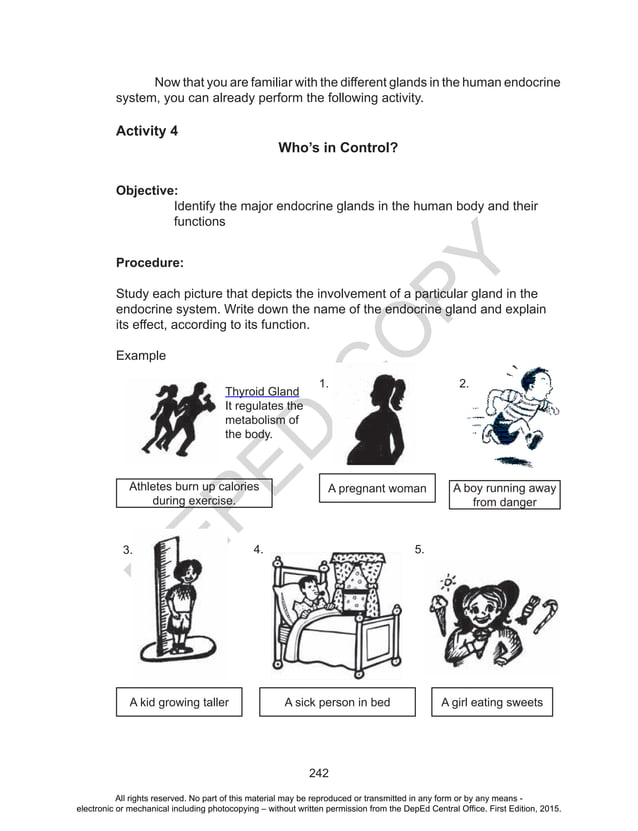 Now that you are familiar with the different glands in the human endocrine system, you can already perform the following activity.

Activity 4

Who's in Control?

Objective:
Identify the major endocrine glands in the human body and their functions

Procedure:

Study each picture that depicts the involvement of a particular gland in the endocrine system. Write down the name of the endocrine gland and explain its effect, according to its function.

Example

Thyroid Gland
It regulates the metabolism of the body.

Athletes burn up calories during exercise.

1.

A pregnant woman

2.

A boy running away from danger

3.

A kid growing taller

4.

A sick person in bed

5.

A girl eating sweets

DEPED COPY

242

All rights reserved. No part of this material may be reproduced or transmitted in any form or by any means - electronic or mechanical including photocopying – without written permission from the DepEd Central Office. First Edition, 2015.