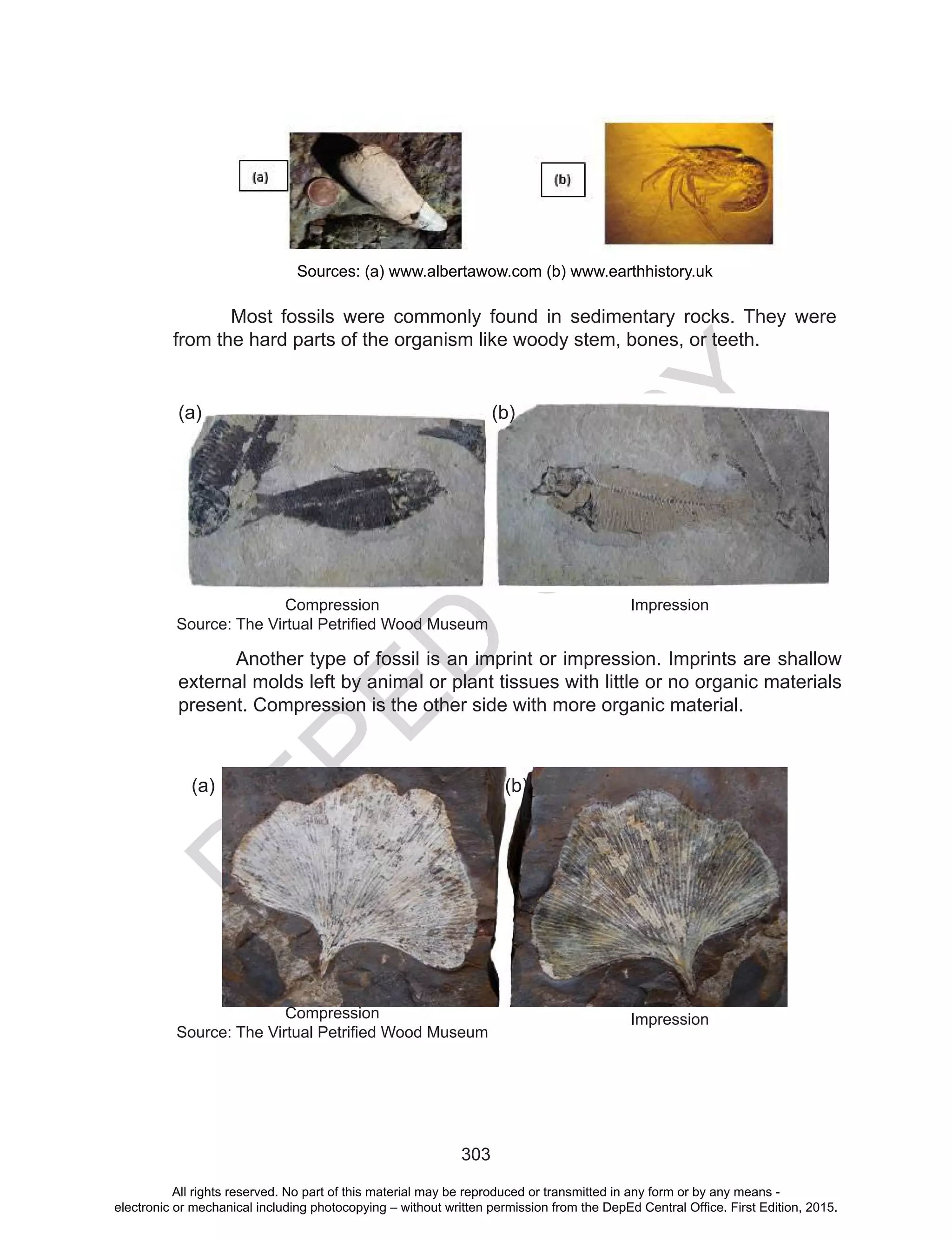 (a)

(b)

Sources: (a) www.albertawow.com (b) www.earthhistory.uk

Most fossils were commonly found in sedimentary rocks. They were from the hard parts of the organism like woody stem, bones, or teeth.

(a)

(b)

Compression

Impression

Source: The Virtual Petrified Wood Museum

Another type of fossil is an imprint or impression. Imprints are shallow external molds left by animal or plant tissues with little or no organic materials present. Compression is the other side with more organic material.

(a)

(b)

Compression

Impression

Source: The Virtual Petrified Wood Museum

DEPED COPY

303

All rights reserved. No part of this material may be reproduced or transmitted in any form or by any means - electronic or mechanical including photocopying – without written permission from the DepEd Central Office. First Edition, 2015.