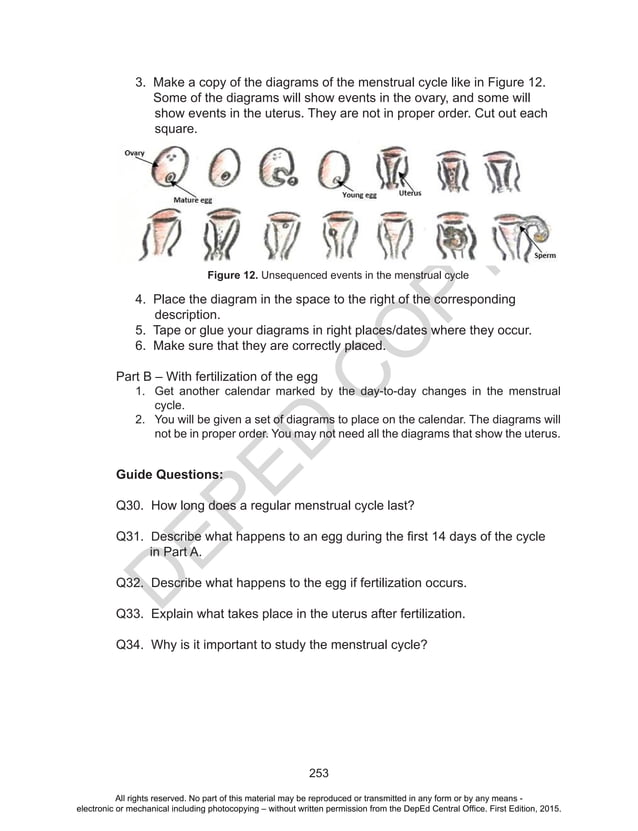 3. Make a copy of the diagrams of the menstrual cycle like in Figure 12. Some of the diagrams will show events in the ovary, and some will show events in the uterus. They are not in proper order. Cut out each square.

Ovary

Mature egg

Young egg

Uterus

Sperm

**Figure 12.** Unsequenced events in the menstrual cycle

4. Place the diagram in the space to the right of the corresponding description.
5. Tape or glue your diagrams in right places/dates where they occur.
6. Make sure that they are correctly placed.

Part B – With fertilization of the egg
1. Get another calendar marked by the day-to-day changes in the menstrual cycle.
2. You will be given a set of diagrams to place on the calendar. The diagrams will not be in proper order. You may not need all the diagrams that show the uterus.

**Guide Questions:**

Q30. How long does a regular menstrual cycle last?

Q31. Describe what happens to an egg during the first 14 days of the cycle in Part A.

Q32. Describe what happens to the egg if fertilization occurs.

Q33. Explain what takes place in the uterus after fertilization.

Q34. Why is it important to study the menstrual cycle?

DEPED COPY

253

All rights reserved. No part of this material may be reproduced or transmitted in any form or by any means - electronic or mechanical including photocopying – without written permission from the DepEd Central Office. First Edition, 2015.