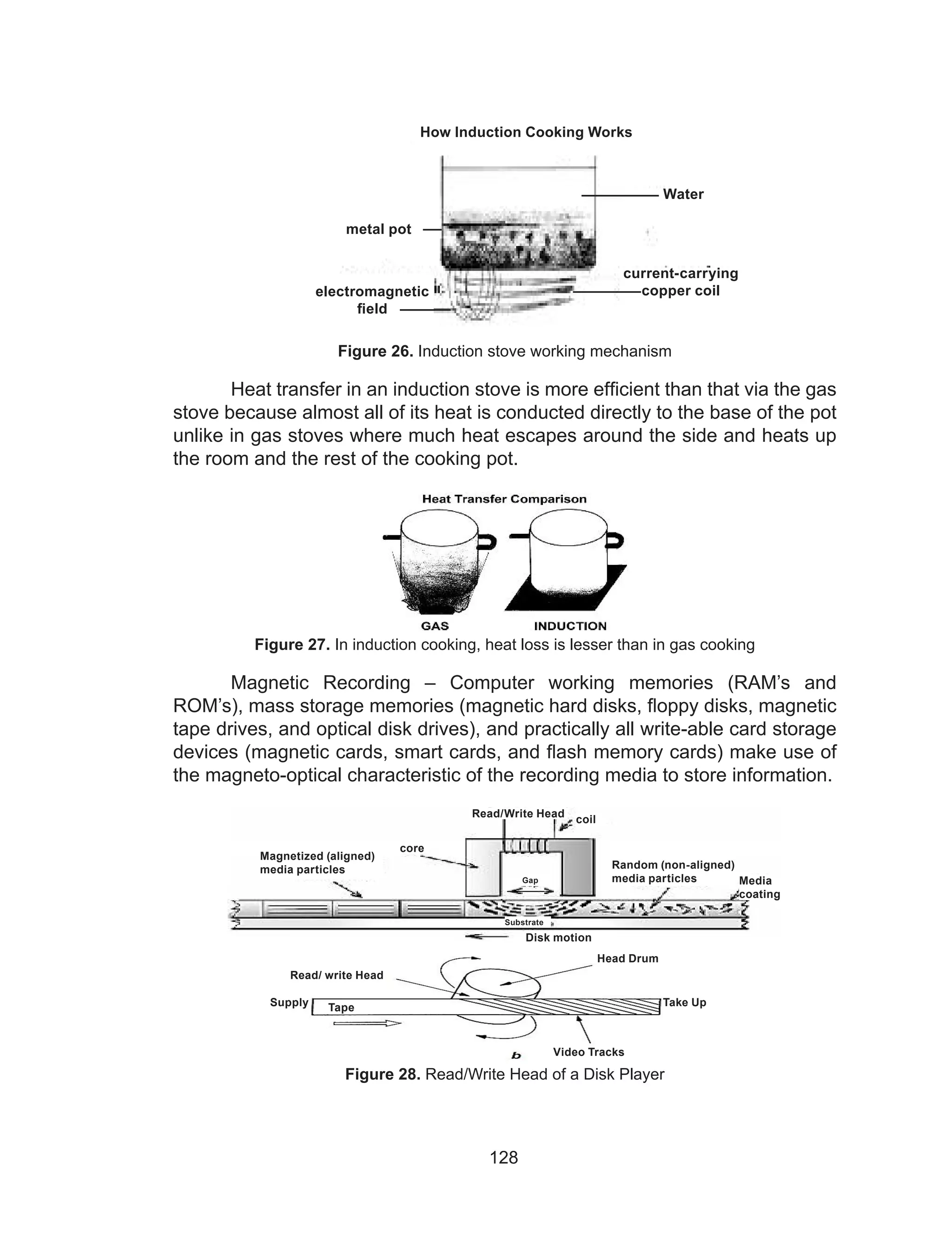 How Induction Cooking Works

Water

metal pot

current-carrying copper coil

electromagnetic field

**Figure 26.** Induction stove working mechanism

Heat transfer in an induction stove is more efficient than that via the gas stove because almost all of its heat is conducted directly to the base of the pot unlike in gas stoves where much heat escapes around the side and heats up the room and the rest of the cooking pot.

Heat Transfer Comparison

GAS

INDUCTION

**Figure 27.** In induction cooking, heat loss is lesser than in gas cooking

Magnetic Recording – Computer working memories (RAM's and ROM's), mass storage memories (magnetic hard disks, floppy disks, magnetic tape drives, and optical disk drives), and practically all write-able card storage devices (magnetic cards, smart cards, and flash memory cards) make use of the magneto-optical characteristic of the recording media to store information.

Read/Write Head

coil

core

Magnetized (aligned) media particles

Gap

Random (non-aligned) media particles

Media coating

Substrate

Disk motion

Head Drum

Read/ write Head

Supply

Tape

Take Up

b

Video Tracks

**Figure 28.** Read/Write Head of a Disk Player

128