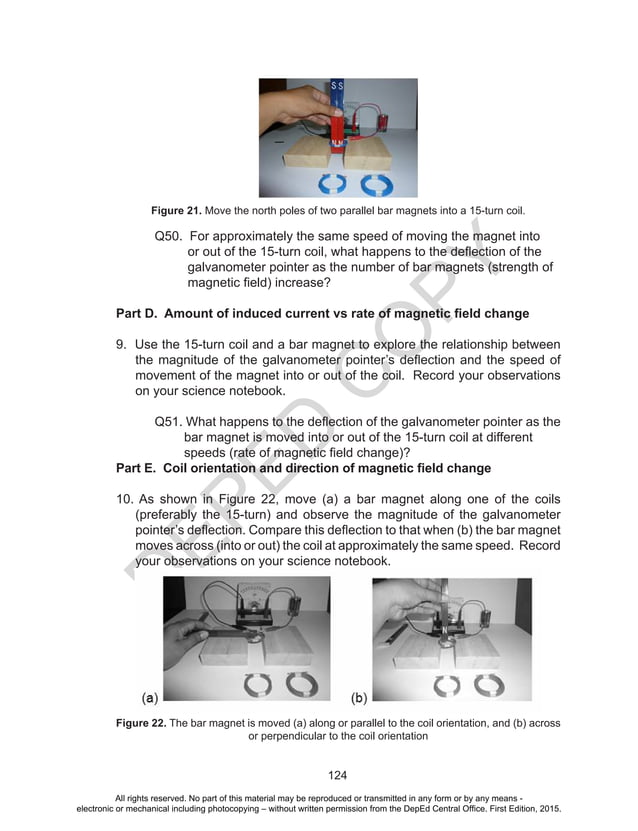 S S

N N

Figure 21. Move the north poles of two parallel bar magnets into a 15-turn coil.

Q50. For approximately the same speed of moving the magnet into or out of the 15-turn coil, what happens to the deflection of the galvanometer pointer as the number of bar magnets (strength of magnetic field) increase?

Part D. Amount of induced current vs rate of magnetic field change

9. Use the 15-turn coil and a bar magnet to explore the relationship between the magnitude of the galvanometer pointer's deflection and the speed of movement of the magnet into or out of the coil. Record your observations on your science notebook.

Q51. What happens to the deflection of the galvanometer pointer as the bar magnet is moved into or out of the 15-turn coil at different speeds (rate of magnetic field change)?

Part E. Coil orientation and direction of magnetic field change

10. As shown in Figure 22, move (a) a bar magnet along one of the coils (preferably the 15-turn) and observe the magnitude of the galvanometer pointer's deflection. Compare this deflection to that when (b) the bar magnet moves across (into or out) the coil at approximately the same speed. Record your observations on your science notebook.

(a)

(b)

Figure 22. The bar magnet is moved (a) along or parallel to the coil orientation, and (b) across or perpendicular to the coil orientation

124

All rights reserved. No part of this material may be reproduced or transmitted in any form or by any means - electronic or mechanical including photocopying – without written permission from the DepEd Central Office. First Edition, 2015.

DEPED COPY