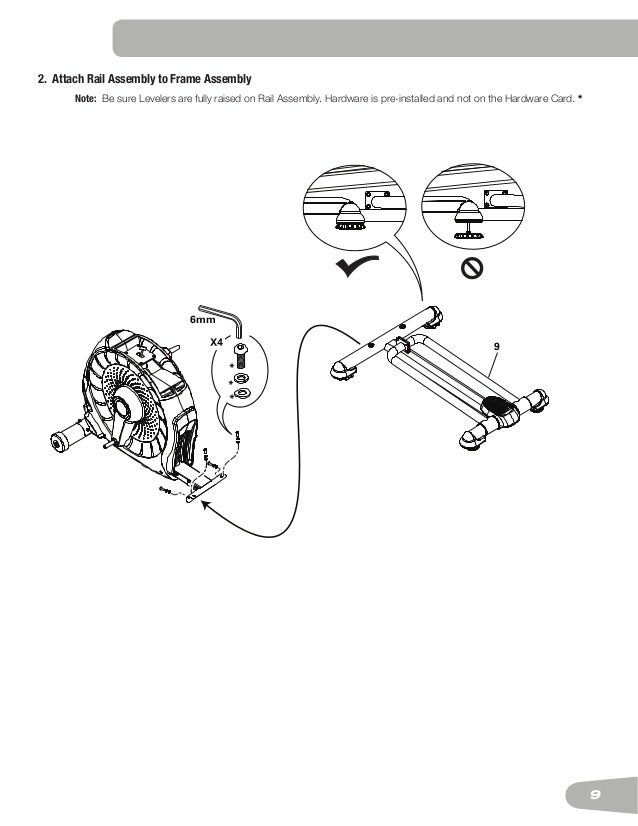 2. Attach Rail Assembly to Frame Assembly

Note: Be sure Levelers are fully raised on Rail Assembly. Hardware is pre-installed and not on the Hardware Card. *

6mm

X4

*

*

*

9

9