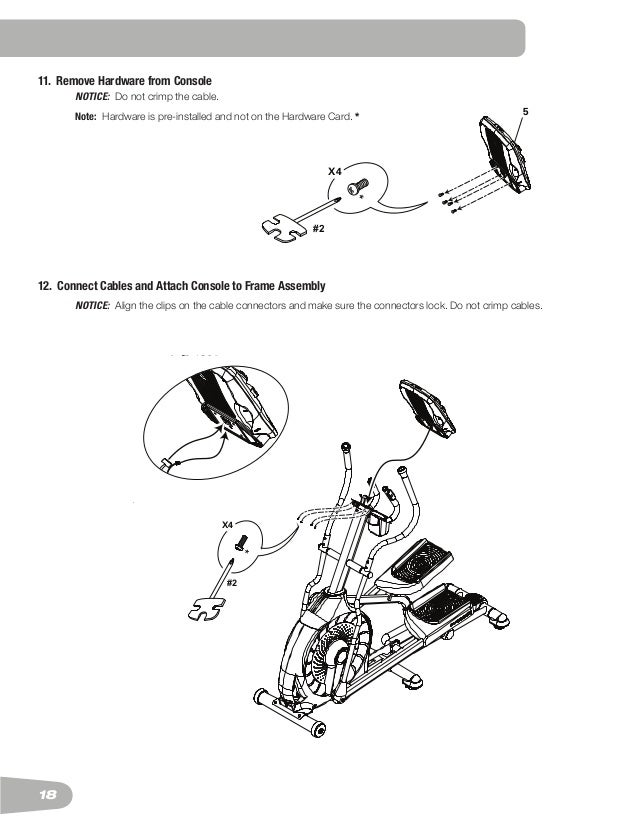 11. Remove Hardware from Console

NOTICE: Do not crimp the cable.

Note: Hardware is pre-installed and not on the Hardware Card. *

5

X4

*

#2

12. Connect Cables and Attach Console to Frame Assembly

NOTICE: Align the clips on the cable connectors and make sure the connectors lock. Do not crimp cables.

X4

*

#2

18