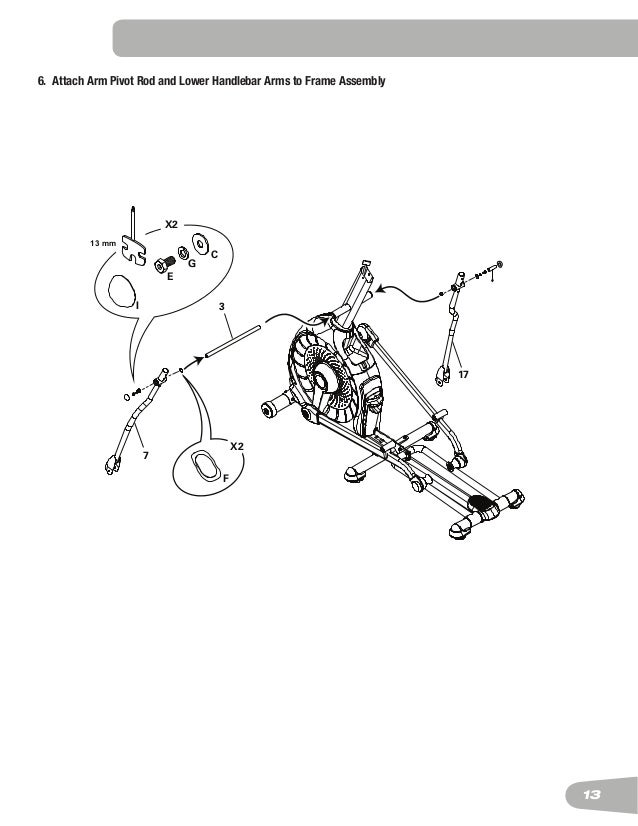 6. Attach Arm Pivot Rod and Lower Handlebar Arms to Frame Assembly

X2
13 mm
C
G
E
I
3
17
7
X2
F

13