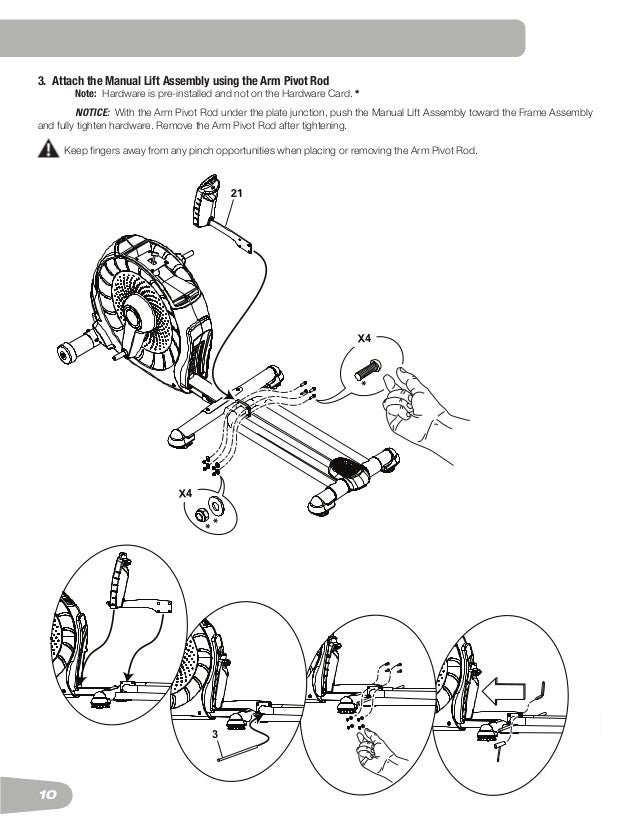 3. Attach the Manual Lift Assembly using the Arm Pivot Rod

Note: Hardware is pre-installed and not on the Hardware Card. *

NOTICE: With the Arm Pivot Rod under the plate junction, push the Manual Lift Assembly toward the Frame Assembly and fully tighten hardware. Remove the Arm Pivot Rod after tightening.

Keep fingers away from any pinch opportunities when placing or removing the Arm Pivot Rod.

21

X4

*

X4

* *

3

10