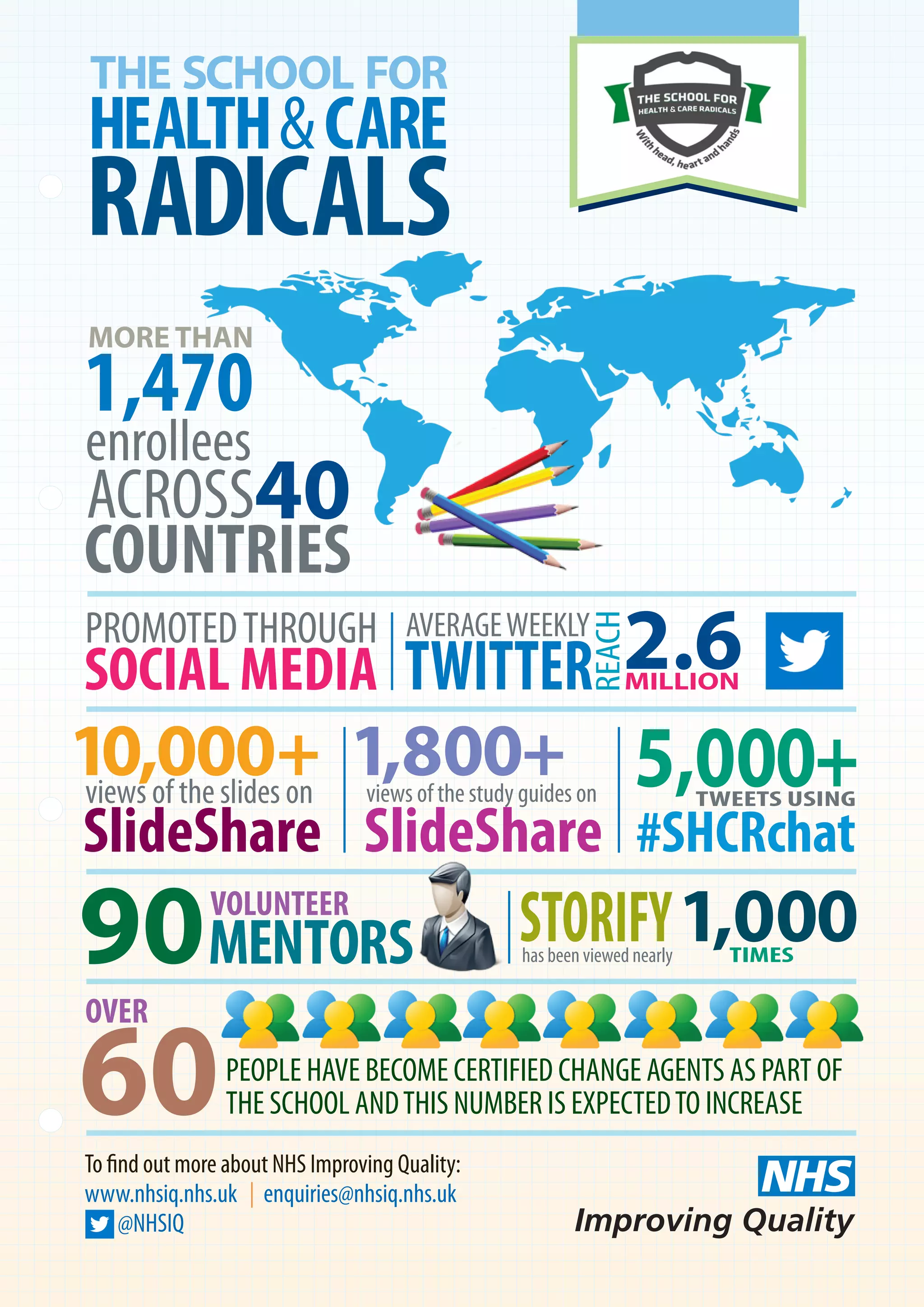 THE SCHOOL FOR
HEALTH & CARE
RADICALS

THE SCHOOL FOR
HEALTH & CARE RADICALS
With head, heart and hands

MORE THAN
1,470
enrollees
ACROSS 40
COUNTRIES

PROMOTED THROUGH
SOCIAL MEDIA

AVERAGE WEEKLY
TWITTER REACH 2.6 MILLION

10,000+
views of the slides on
SlideShare

1,800+
views of the study guides on
SlideShare

5,000+
TWEETS USING
#SHCRchat

90 VOLUNTEER MENTORS

STORIFY has been viewed nearly 1,000 TIMES

OVER
60
PEOPLE HAVE BECOME CERTIFIED CHANGE AGENTS AS PART OF THE SCHOOL AND THIS NUMBER IS EXPECTED TO INCREASE

To find out more about NHS Improving Quality:
www.nhsiq.nhs.uk | enquiries@nhsiq.nhs.uk
@NHSIQ

NHS
Improving Quality