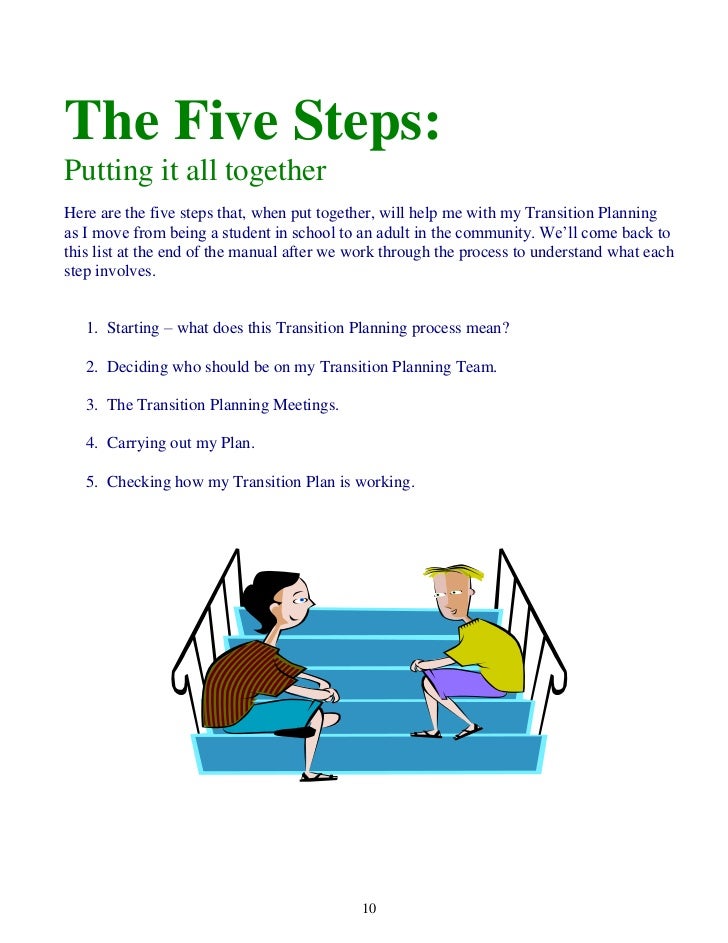 The Five Steps:
Putting it all together

Here are the five steps that, when put together, will help me with my Transition Planning as I move from being a student in school to an adult in the community. We'll come back to this list at the end of the manual after we work through the process to understand what each step involves.

1. Starting – what does this Transition Planning process mean?

2. Deciding who should be on my Transition Planning Team.

3. The Transition Planning Meetings.

4. Carrying out my Plan.

5. Checking how my Transition Plan is working.

10