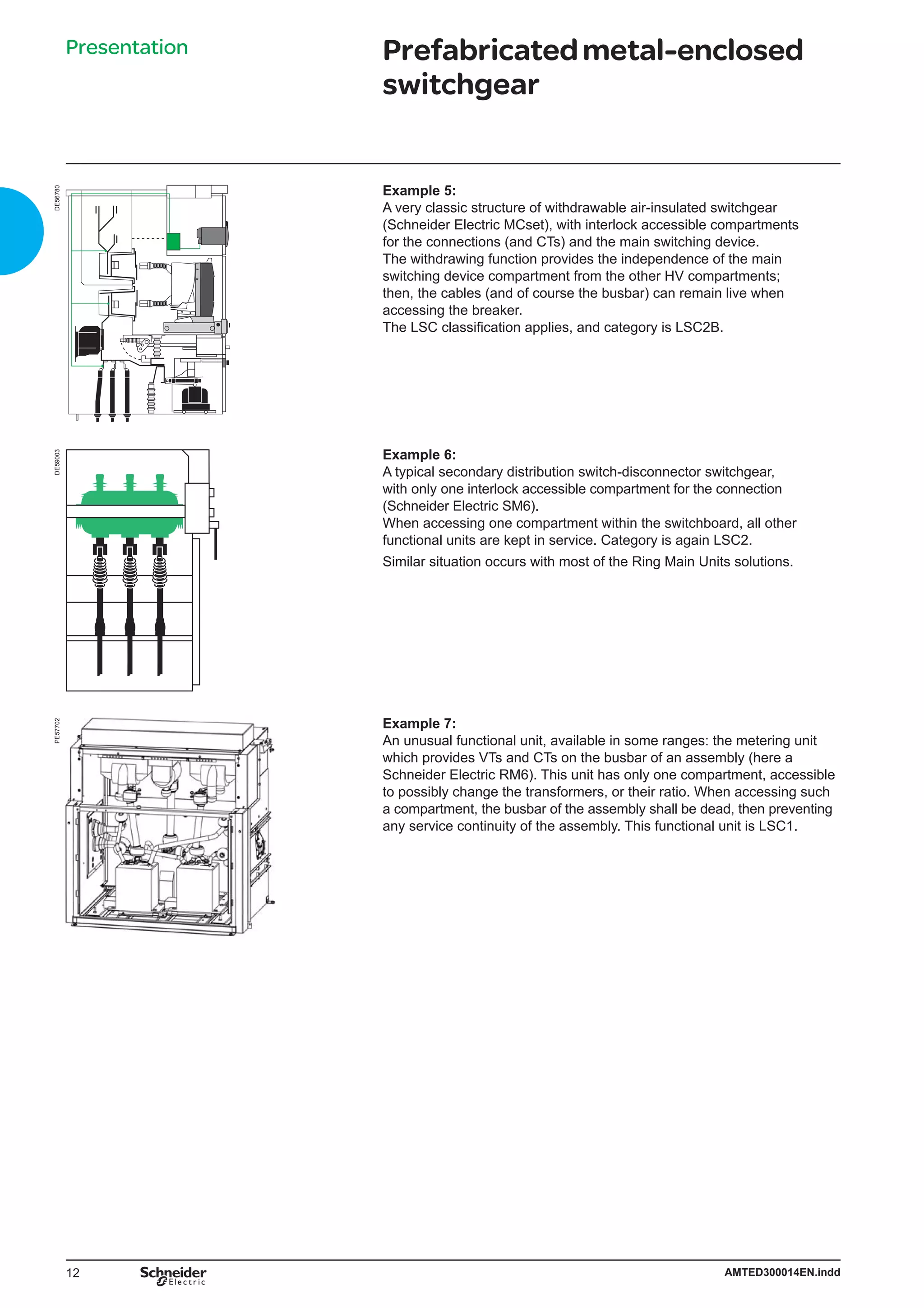 Presentation

Prefabricated metal-enclosed switchgear

DE56780

Example 5:
A very classic structure of withdrawable air-insulated switchgear (Schneider Electric MCset), with interlock accessible compartments for the connections (and CTs) and the main switching device.
The withdrawing function provides the independence of the main switching device compartment from the other HV compartments; then, the cables (and of course the busbar) can remain live when accessing the breaker.
The LSC classification applies, and category is LSC2B.

DE59003

Example 6:
A typical secondary distribution switch-disconnector switchgear, with only one interlock accessible compartment for the connection (Schneider Electric SM6).
When accessing one compartment within the switchboard, all other functional units are kept in service. Category is again LSC2.

Similar situation occurs with most of the Ring Main Units solutions.

PE57702

Example 7:
An unusual functional unit, available in some ranges: the metering unit which provides VTs and CTs on the busbar of an assembly (here a Schneider Electric RM6). This unit has only one compartment, accessible to possibly change the transformers, or their ratio. When accessing such a compartment, the busbar of the assembly shall be dead, then preventing any service continuity of the assembly. This functional unit is LSC1.

12 Schneider Electric AMTED300014EN.indd