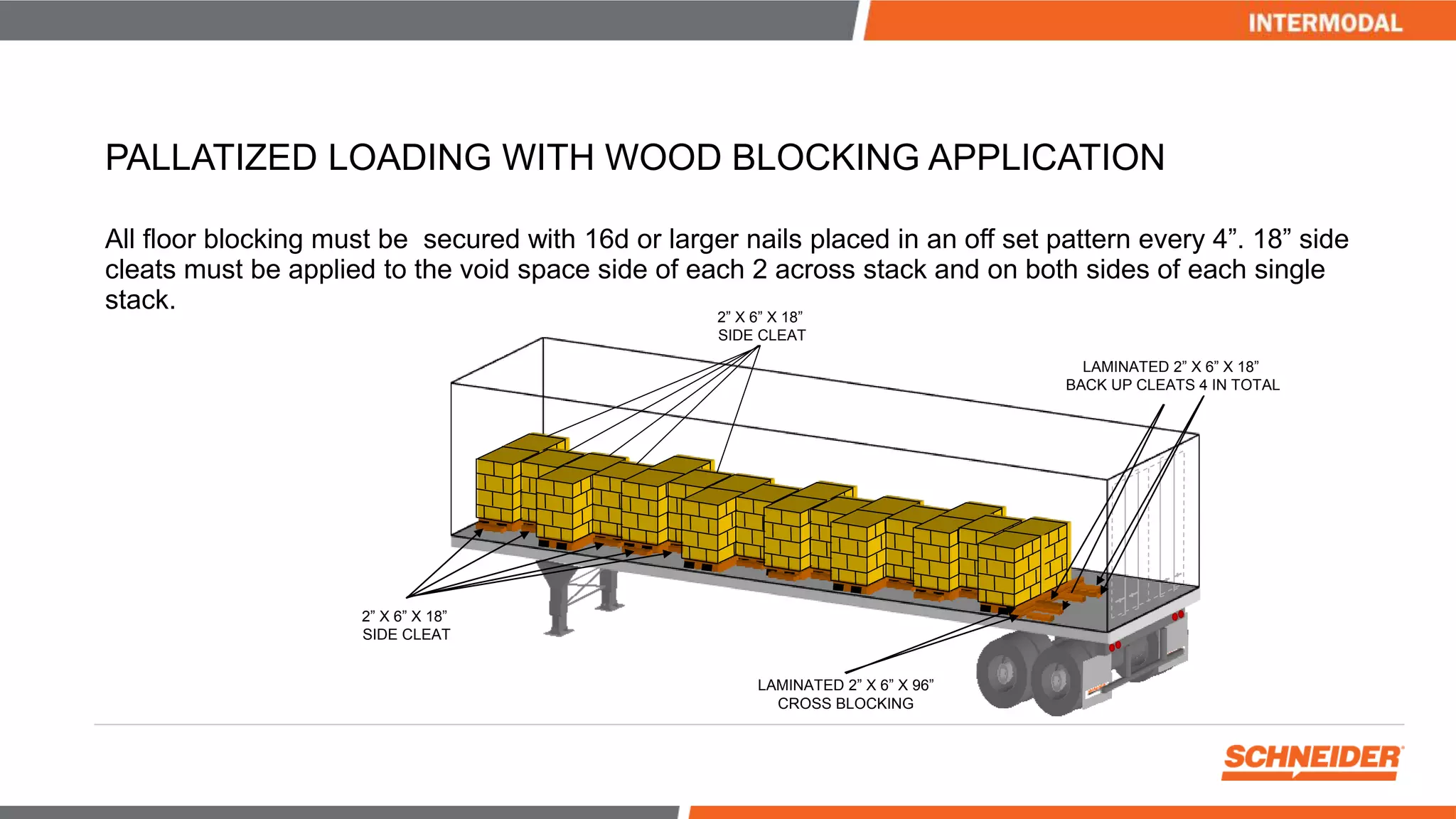 INTERMODAL

PALLATIZED LOADING WITH WOOD BLOCKING APPLICATION

All floor blocking must be  secured with 16d or larger nails placed in an off set pattern every 4”. 18” side cleats must be applied to the void space side of each 2 across stack and on both sides of each single stack.

2” X 6” X 18”
SIDE CLEAT

LAMINATED 2” X 6” X 18”
BACK UP CLEATS 4 IN TOTAL

2” X 6” X 18”
SIDE CLEAT

LAMINATED 2” X 6” X 96”
CROSS BLOCKING

SCHNEIDER