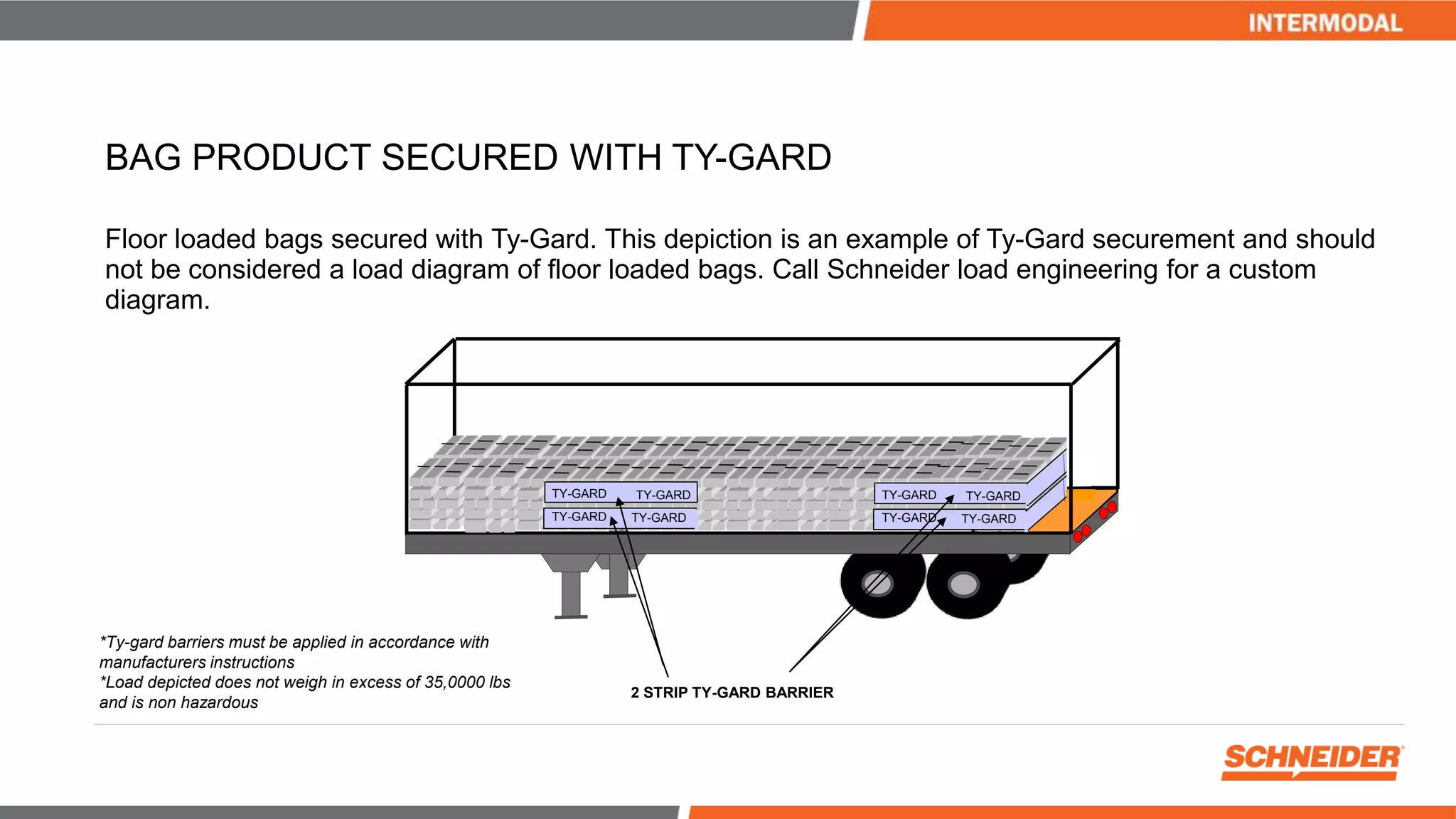 INTERMODAL

BAG PRODUCT SECURED WITH TY-GARD

Floor loaded bags secured with Ty-Gard. This depiction is an example of Ty-Gard securement and should not be considered a load diagram of floor loaded bags. Call Schneider load engineering for a custom diagram.

TY-GARD TY-GARD
TY-GARD TY-GARD
TY-GARD TY-GARD
TY-GARD TY-GARD

*Ty-gard barriers must be applied in accordance with manufacturers instructions
*Load depicted does not weigh in excess of 35,0000 lbs and is non hazardous

2 STRIP TY-GARD BARRIER

SCHNEIDER