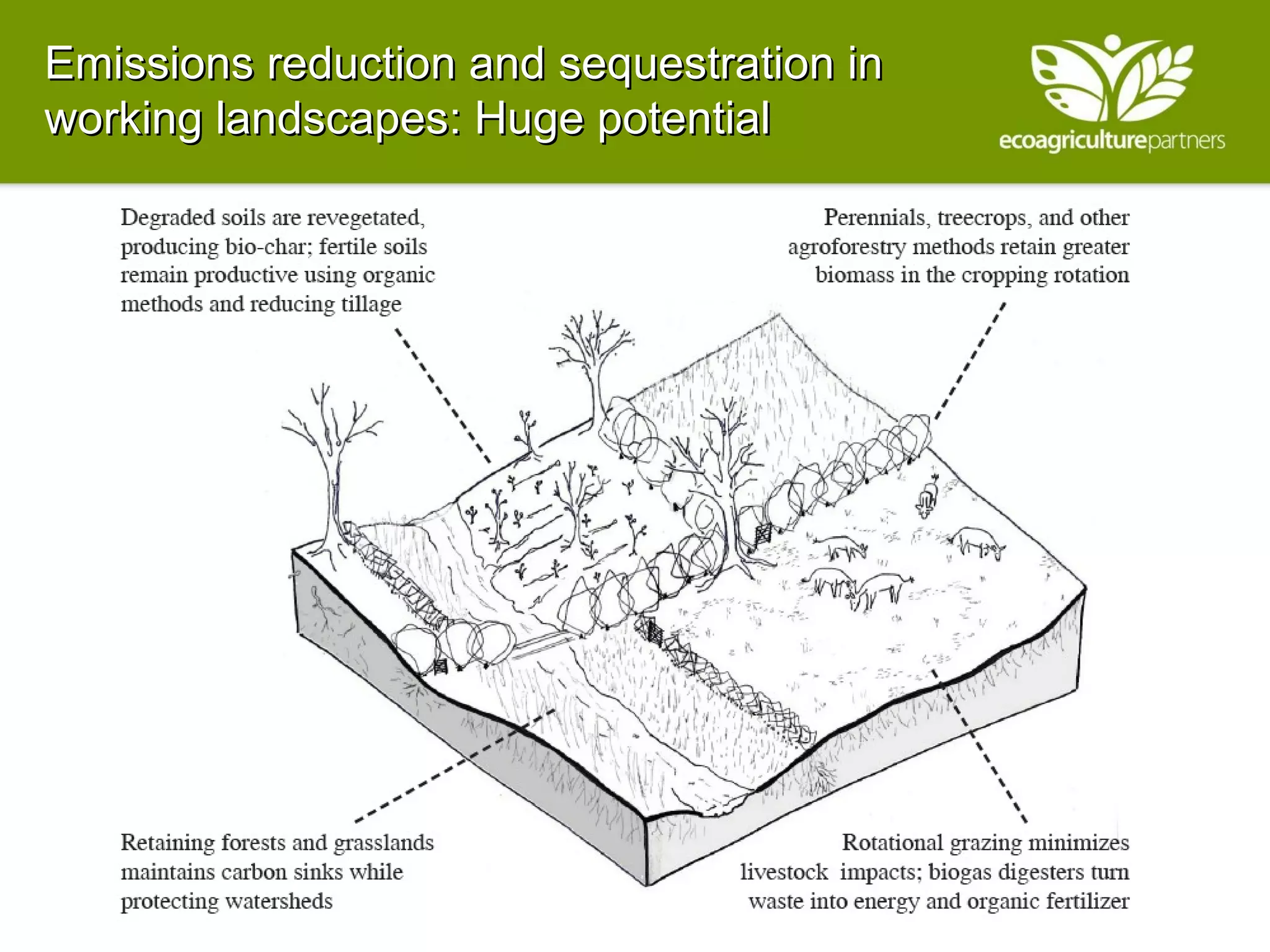 Emissions reduction and sequestration in working landscapes: Huge potential

ecoagriculturepartners

Degraded soils are revegetated, producing bio-char; fertile soils remain productive using organic methods and reducing tillage

Perennials, treecrops, and other agroforestry methods retain greater biomass in the cropping rotation

Retaining forests and grasslands maintains carbon sinks while protecting watersheds

Rotational grazing minimizes livestock impacts; biogas digesters turn waste into energy and organic fertilizer