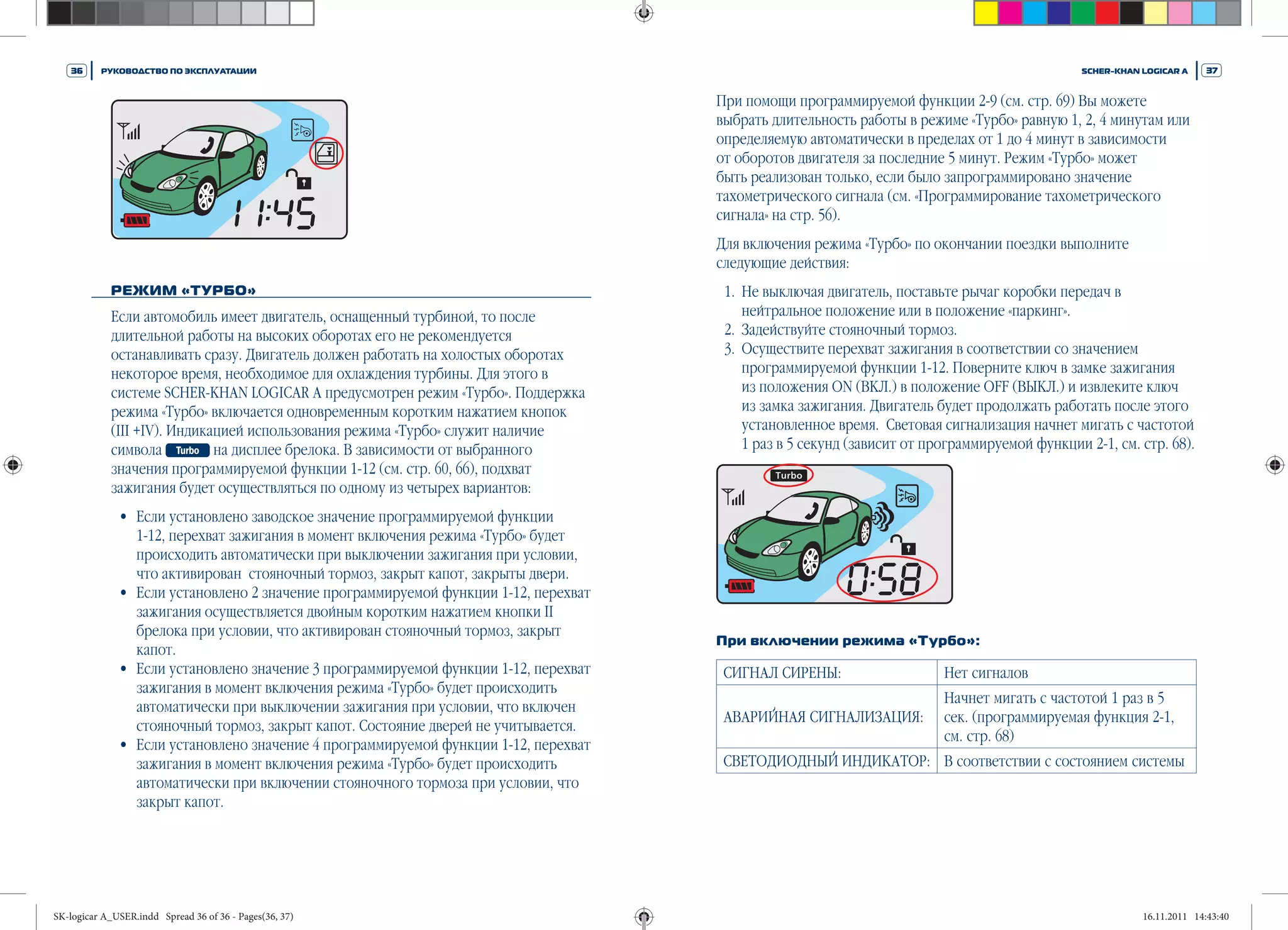 36 РУКОВОДСТВО ПО ЭКСПЛУАТАЦИИ

11:45

РЕЖИМ «ТУРБО»

Если автомобиль имеет двигатель, оснащенный турбиной, то после длительной работы на высоких оборотах его не рекомендуется останавливать сразу. Двигатель должен работать на холостых оборотах некоторое время, необходимое для охлаждения турбины. Для этого в системе SCHER-KHAN LOGICAR A предусмотрен режим «Турбо». Поддержка режима «Турбо» включается одновременным коротким нажатием кнопок (III +IV). Индикацией использования режима «Турбо» служит наличие символа Turbo на дисплее брелока. В зависимости от выбранного значения программируемой функции 1-12 (см. стр. 60, 66), подхват зажигания будет осуществляться по одному из четырех вариантов:

• Если установлено заводское значение программируемой функции 1-12, перехват зажигания в момент включения режима «Турбо» будет происходить автоматически при выключении зажигания при условии, что активирован стояночный тормоз, закрыт капот, закрыты двери.
• Если установлено 2 значение программируемой функции 1-12, перехват зажигания осуществляется двойным коротким нажатием кнопки II брелока при условии, что активирован стояночный тормоз, закрыт капот.
• Если установлено значение 3 программируемой функции 1-12, перехват зажигания в момент включения режима «Турбо» будет происходить автоматически при выключении зажигания при условии, что включен стояночный тормоз, закрыт капот. Состояние дверей не учитывается.
• Если установлено значение 4 программируемой функции 1-12, перехват зажигания в момент включения режима «Турбо» будет происходить автоматически при включении стояночного тормоза при условии, что закрыт капот.

SCHER-KHAN LOGICAR A 37

При помощи программируемой функции 2-9 (см. стр. 69) Вы можете выбрать длительность работы в режиме «Турбо» равную 1, 2, 4 минутам или определяемую автоматически в пределах от 1 до 4 минут в зависимости от оборотов двигателя за последние 5 минут. Режим «Турбо» может быть реализован только, если было запрограммировано значение тахометрического сигнала (см. «Программирование тахометрического сигнала» на стр. 56).

Для включения режима «Турбо» по окончании поездки выполните следующие действия:

1. Не выключая двигатель, поставьте рычаг коробки передач в нейтральное положение или в положение «паркинг».
2. Задействуйте стояночный тормоз.
3. Осуществите перехват зажигания в соответствии со значением программируемой функции 1-12. Поверните ключ в замке зажигания из положения ON (ВКЛ.) в положение OFF (ВЫКЛ.) и извлеките ключ из замка зажигания. Двигатель будет продолжать работать после этого установленное время. Световая сигнализация начнет мигать с частотой 1 раз в 5 секунд (зависит от программируемой функции 2-1, см. стр. 68).

Turbo
0:58

При включении режима «Турбо»:

| СИГНАЛ СИРЕНЫ: | Нет сигналов |
|---|---|
| АВАРИЙНАЯ СИГНАЛИЗАЦИЯ: | Начнет мигать с частотой 1 раз в 5 сек. (программируемая функция 2-1, см. стр. 68) |
| СВЕТОДИОДНЫЙ ИНДИКАТОР: | В соответствии с состоянием системы |

SK-logicar A_USER.indd Spread 36 of 36 - Pages(36, 37)
16.11.2011 14:43:40