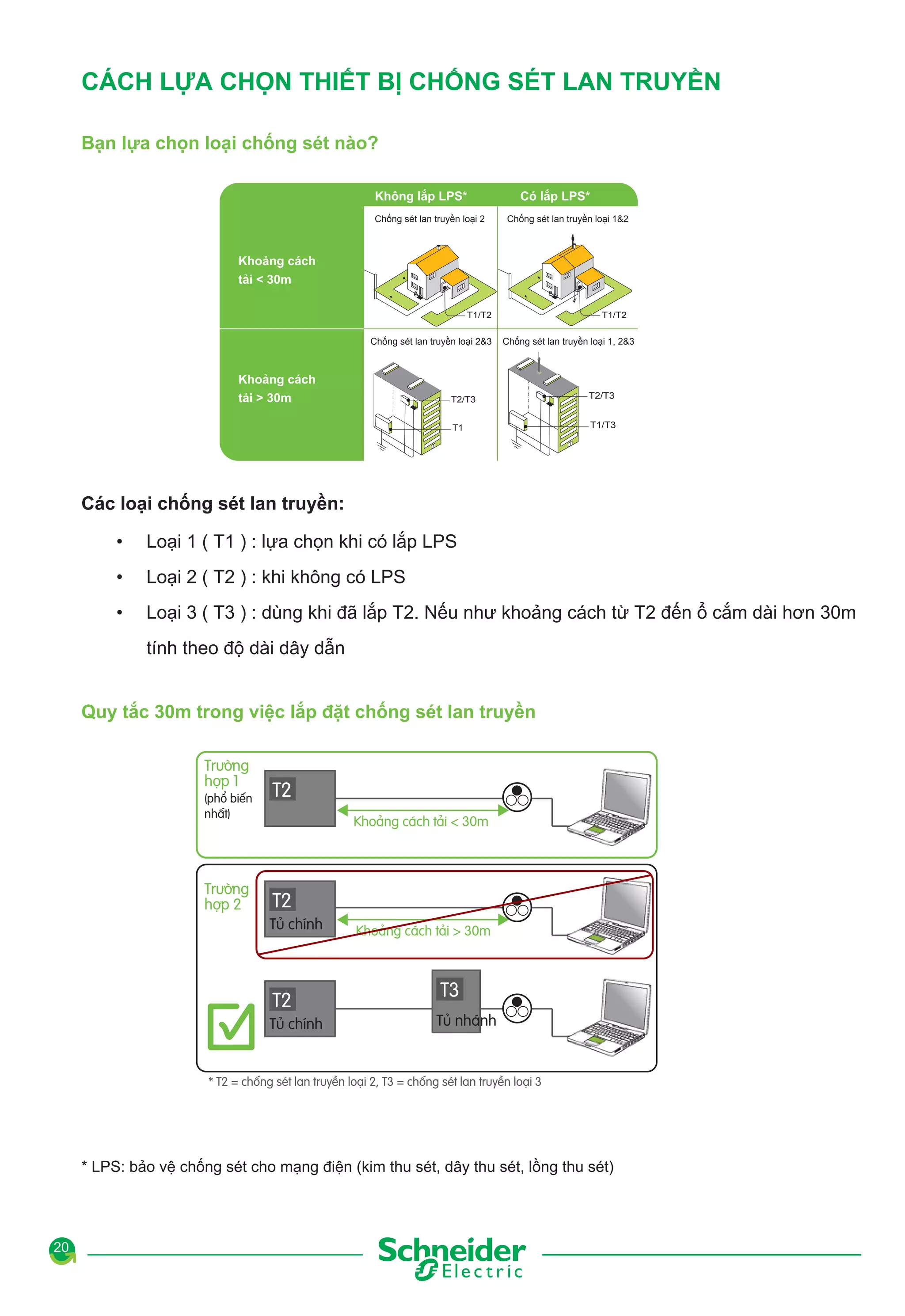 CÁCH LỰA CHỌN THIẾT BỊ CHỐNG SÉT LAN TRUYỀN

Bạn lựa chọn loại chống sét nào?

| | Không lắp LPS* | Có lắp LPS* |
|---|---|---|
| Khoảng cách tải < 30m | Chống sét lan truyền loại 2 T1/T2 | Chống sét lan truyền loại 1&2 T1/T2 |
| Khoảng cách tải > 30m | Chống sét lan truyền loại 2&3 T2/T3 T1 | Chống sét lan truyền loại 1, 2&3 T2/T3 T1/T3 |

Các loại chống sét lan truyền:

• Loại 1 ( T1 ) : lựa chọn khi có lắp LPS

• Loại 2 ( T2 ) : khi không có LPS

• Loại 3 ( T3 ) : dùng khi đã lắp T2. Nếu như khoảng cách từ T2 đến ổ cắm dài hơn 30m tính theo độ dài dây dẫn

Quy tắc 30m trong việc lắp đặt chống sét lan truyền

Trường hợp 1 (phổ biến nhất)
T2
Khoảng cách tải < 30m

Trường hợp 2
T2
Tủ chính
Khoảng cách tải > 30m

T2
Tủ chính
T3
Tủ nhánh

* T2 = chống sét lan truyền loại 2, T3 = chống sét lan truyền loại 3

* LPS: bảo vệ chống sét cho mạng điện (kim thu sét, dây thu sét, lồng thu sét)

20

Schneider Electric