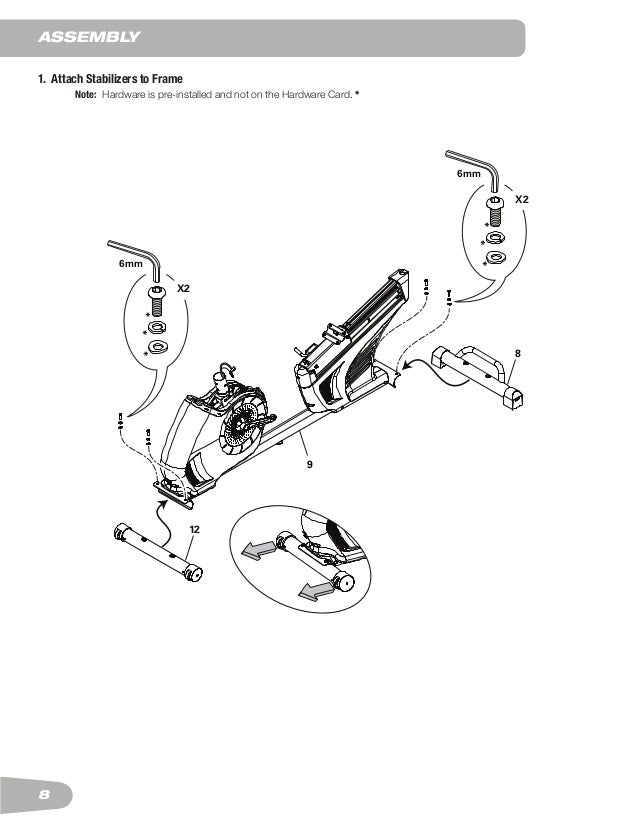 ASSEMBLY

1. Attach Stabilizers to Frame

Note: Hardware is pre-installed and not on the Hardware Card. *

6mm

X2

*

*

*

6mm

X2

*

*

*

8

9

12

8