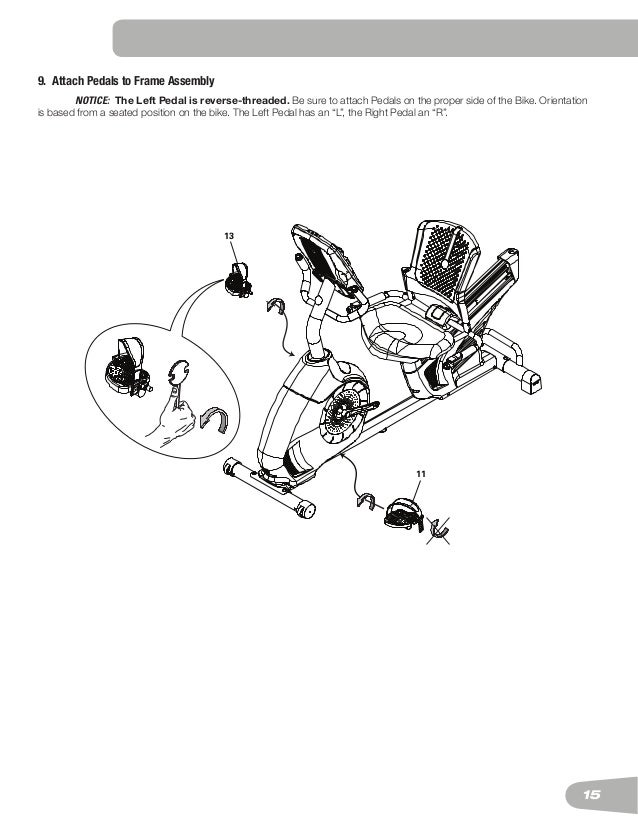 9. Attach Pedals to Frame Assembly

NOTICE: The Left Pedal is reverse-threaded. Be sure to attach Pedals on the proper side of the Bike. Orientation is based from a seated position on the bike. The Left Pedal has an "L", the Right Pedal an "R".

13

11

15